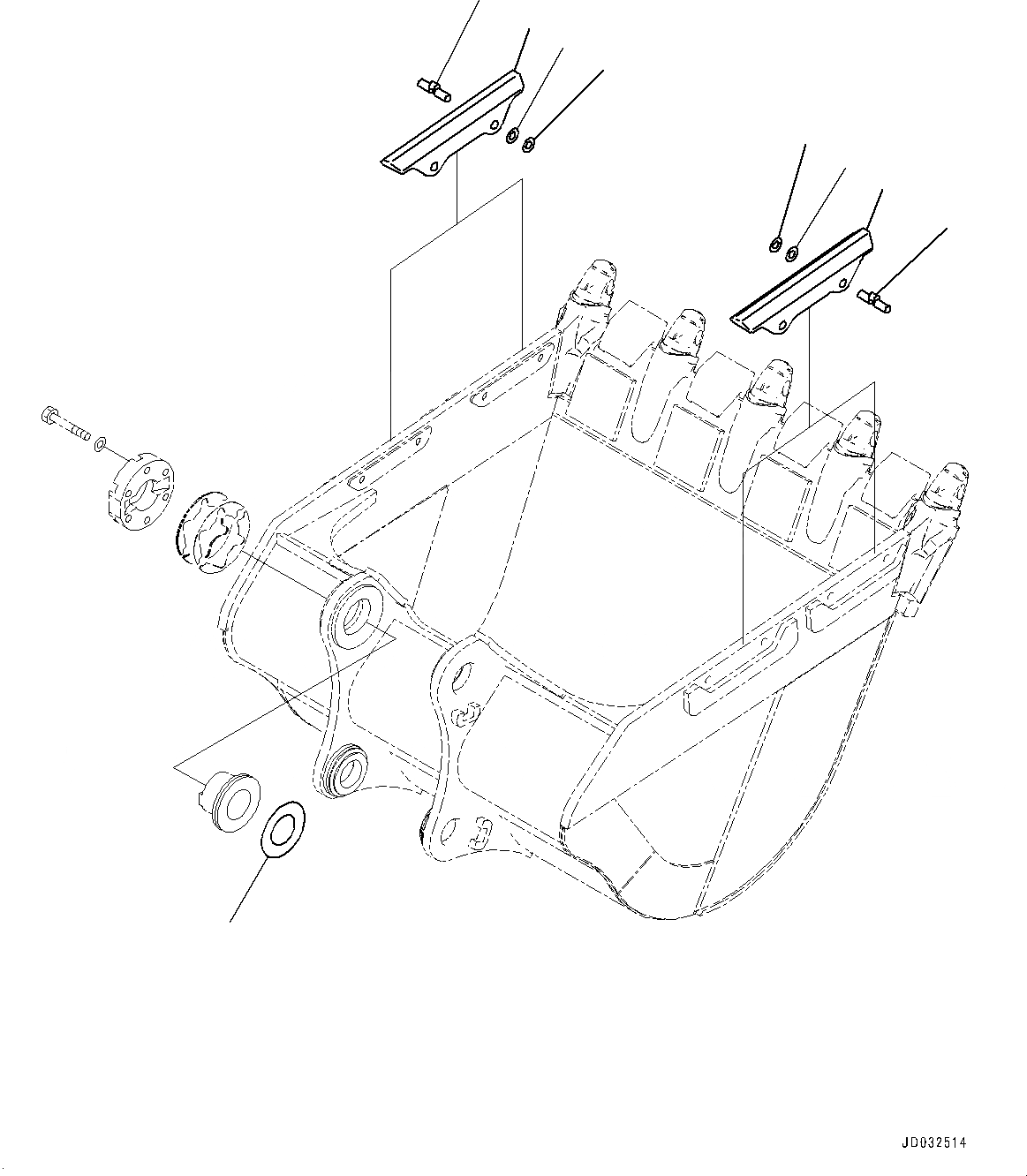 JD032514