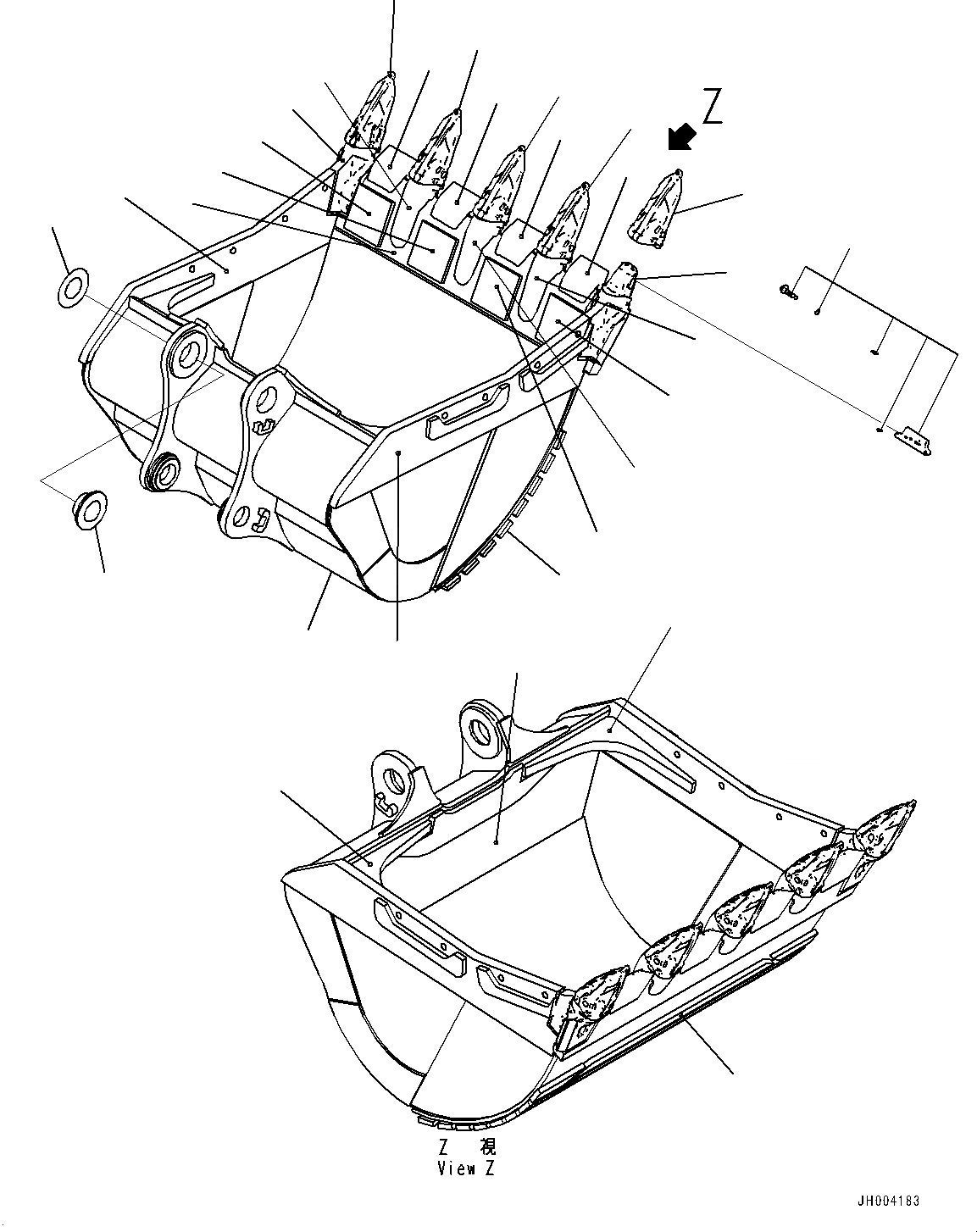 Z

Z 視
View Z

JH004183