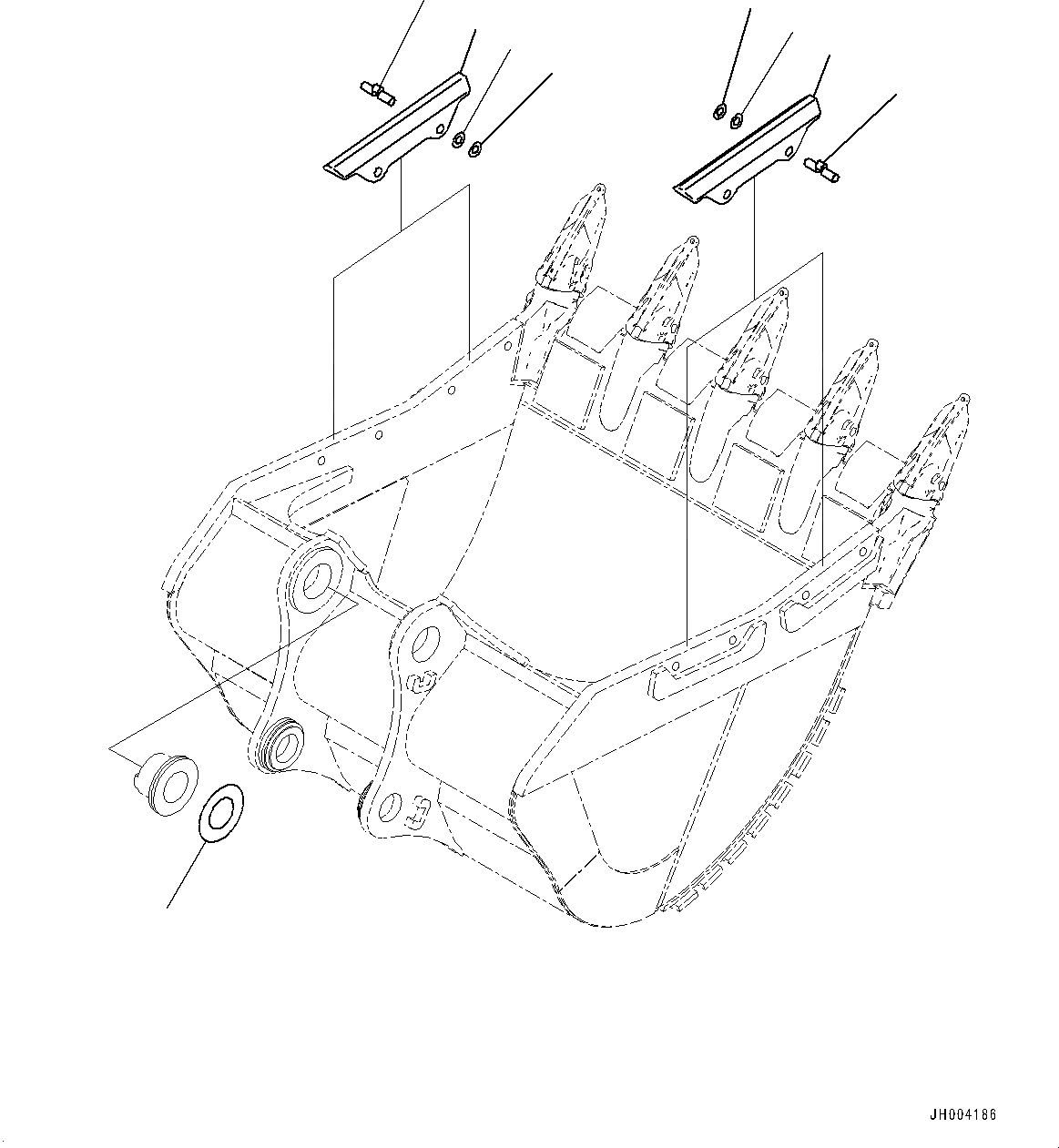 JH004186