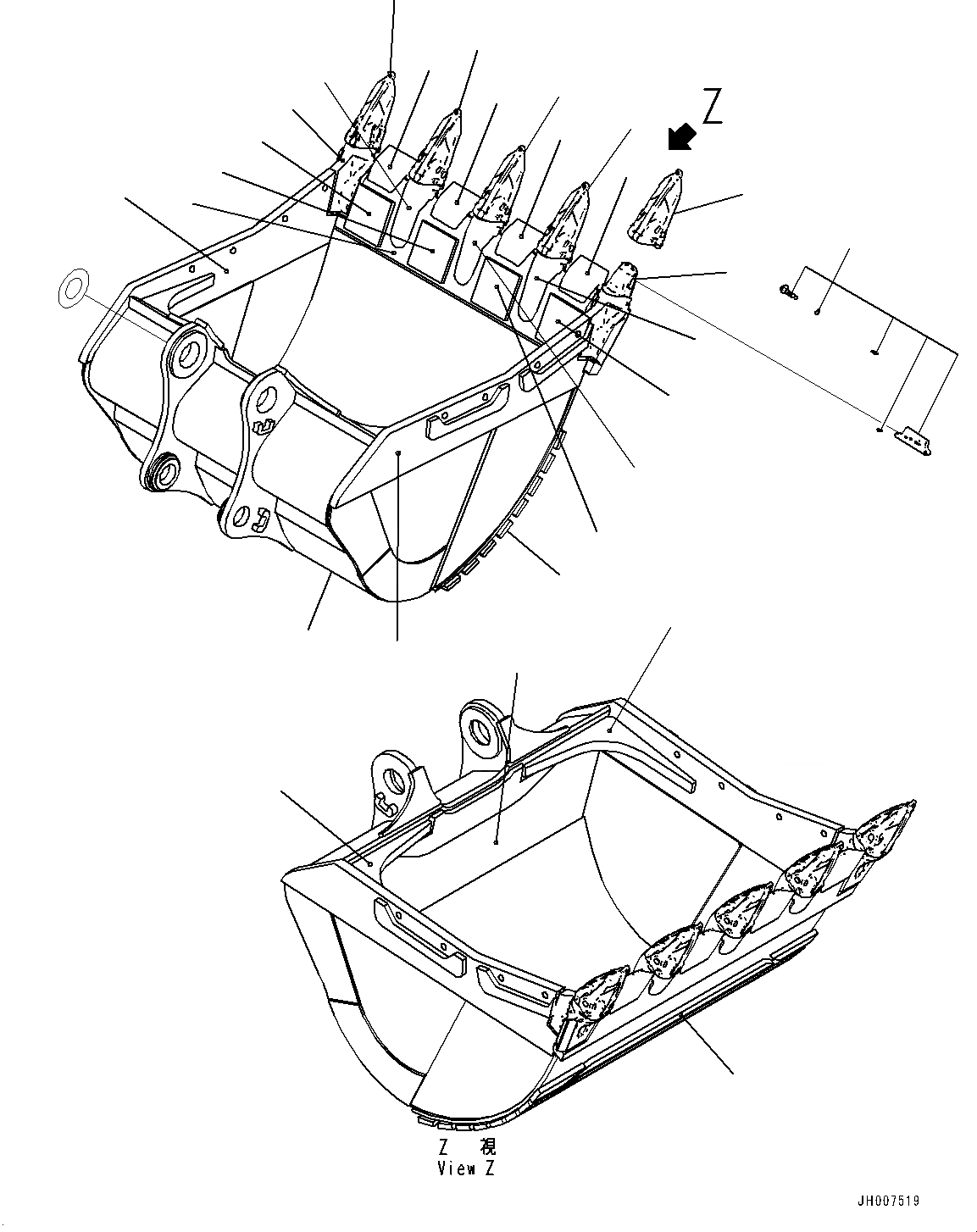 Z

Z 視
View Z

JH007519