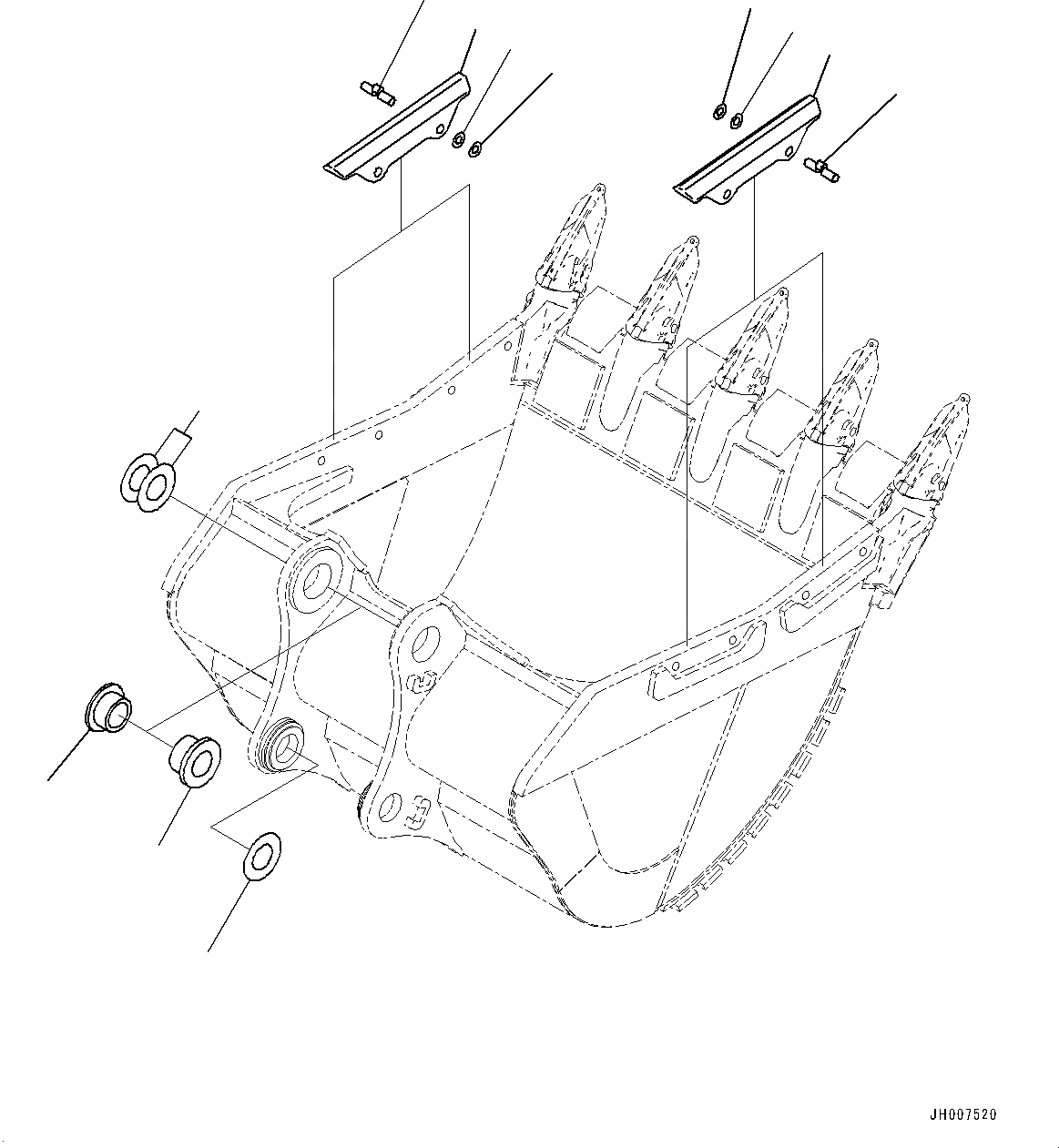 JH007520