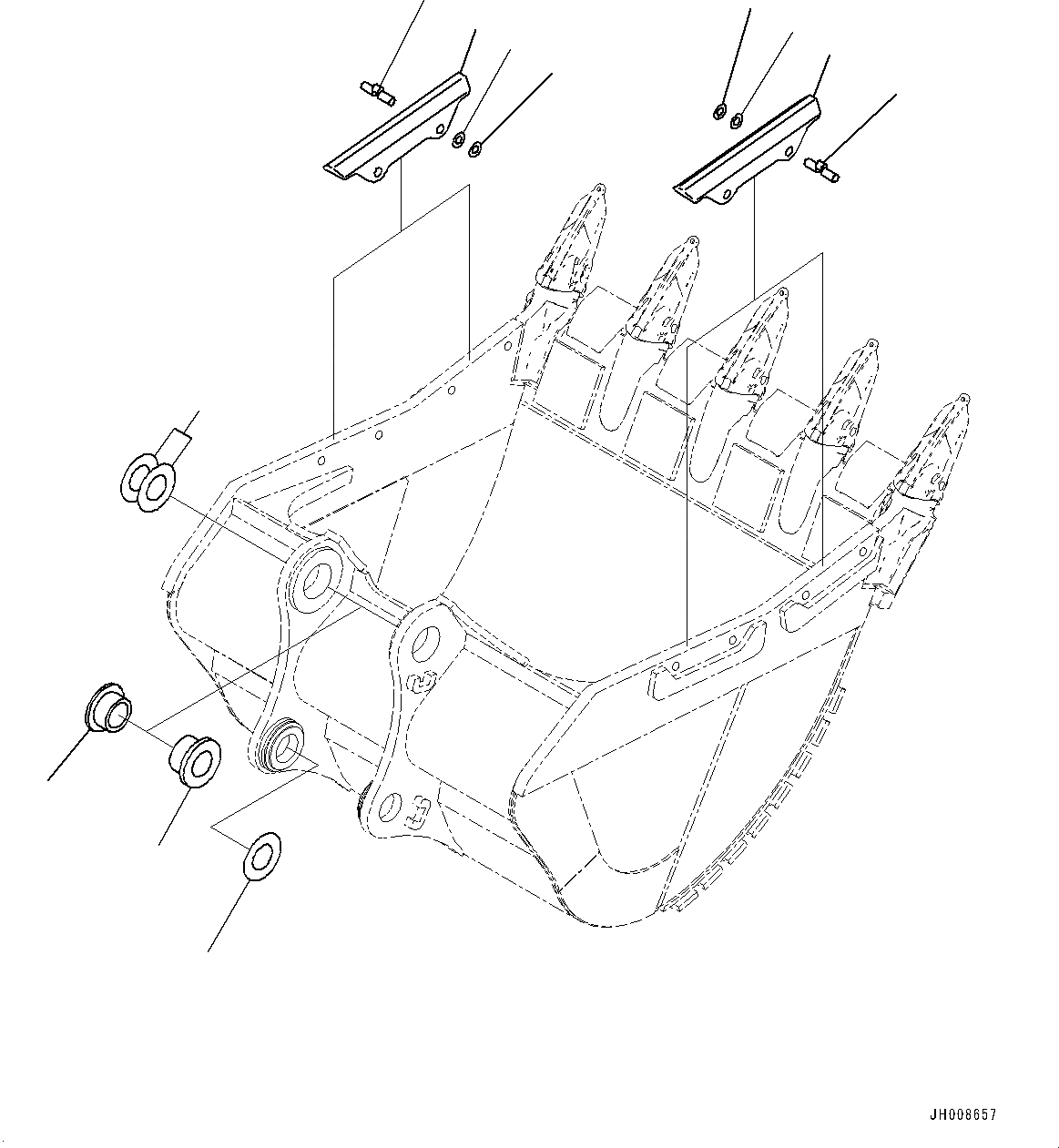 JH008657