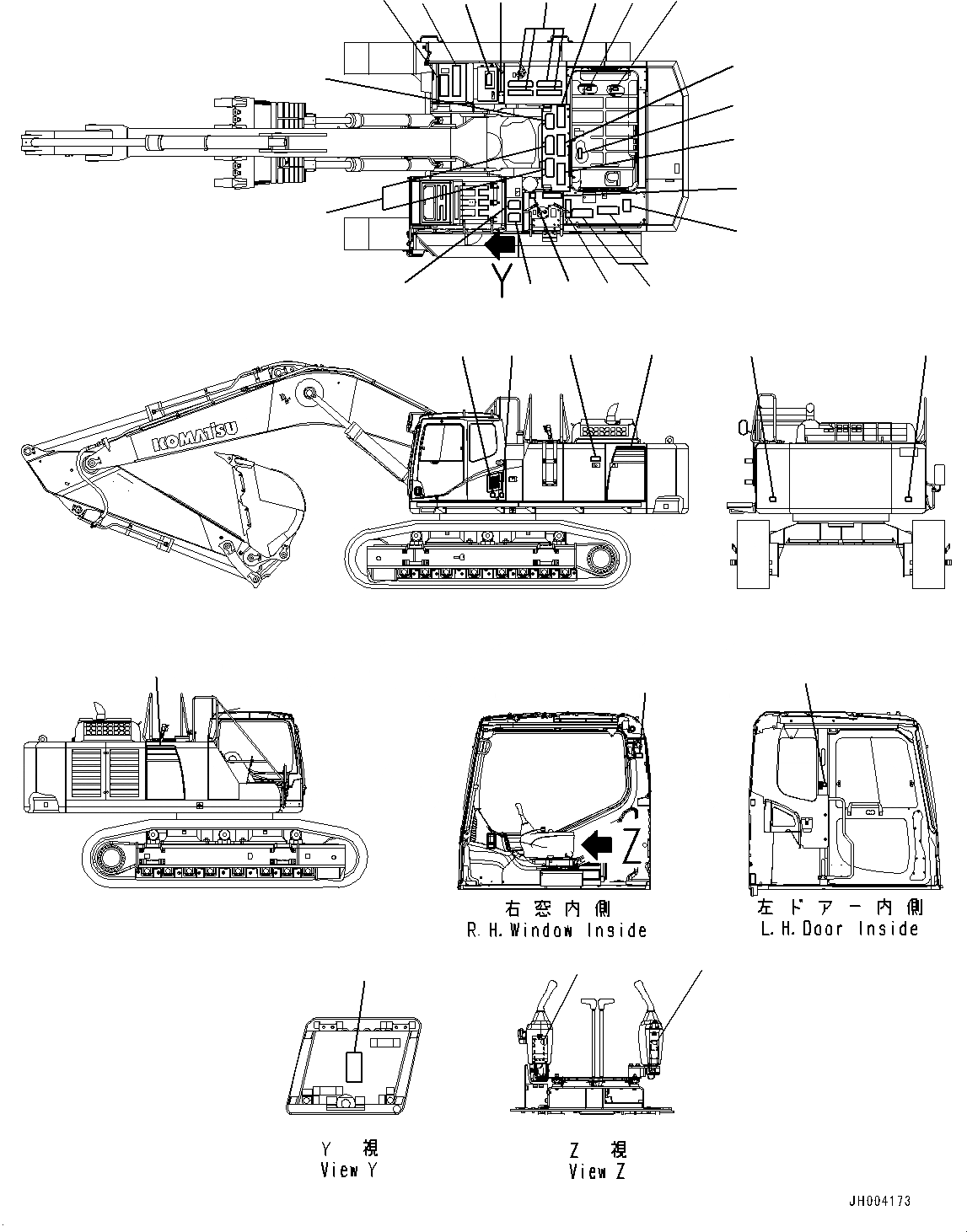 Y

KOMATSU

Z

右窓内側
R.H.Window Inside

左ドアー内側
L.H.Door Inside

Y 視
View Y

Z 視
View Z

JH004173