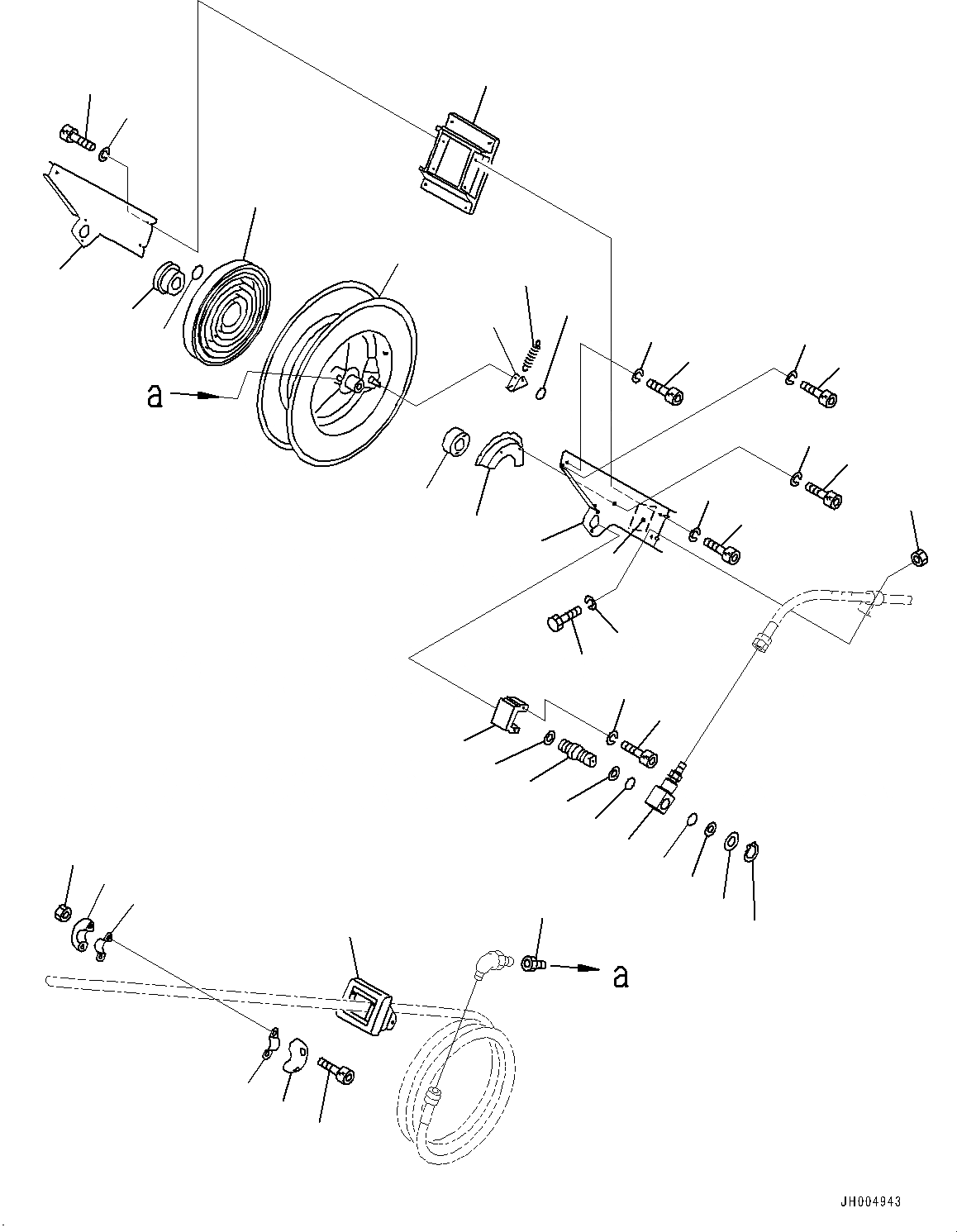 a

a

JH004943