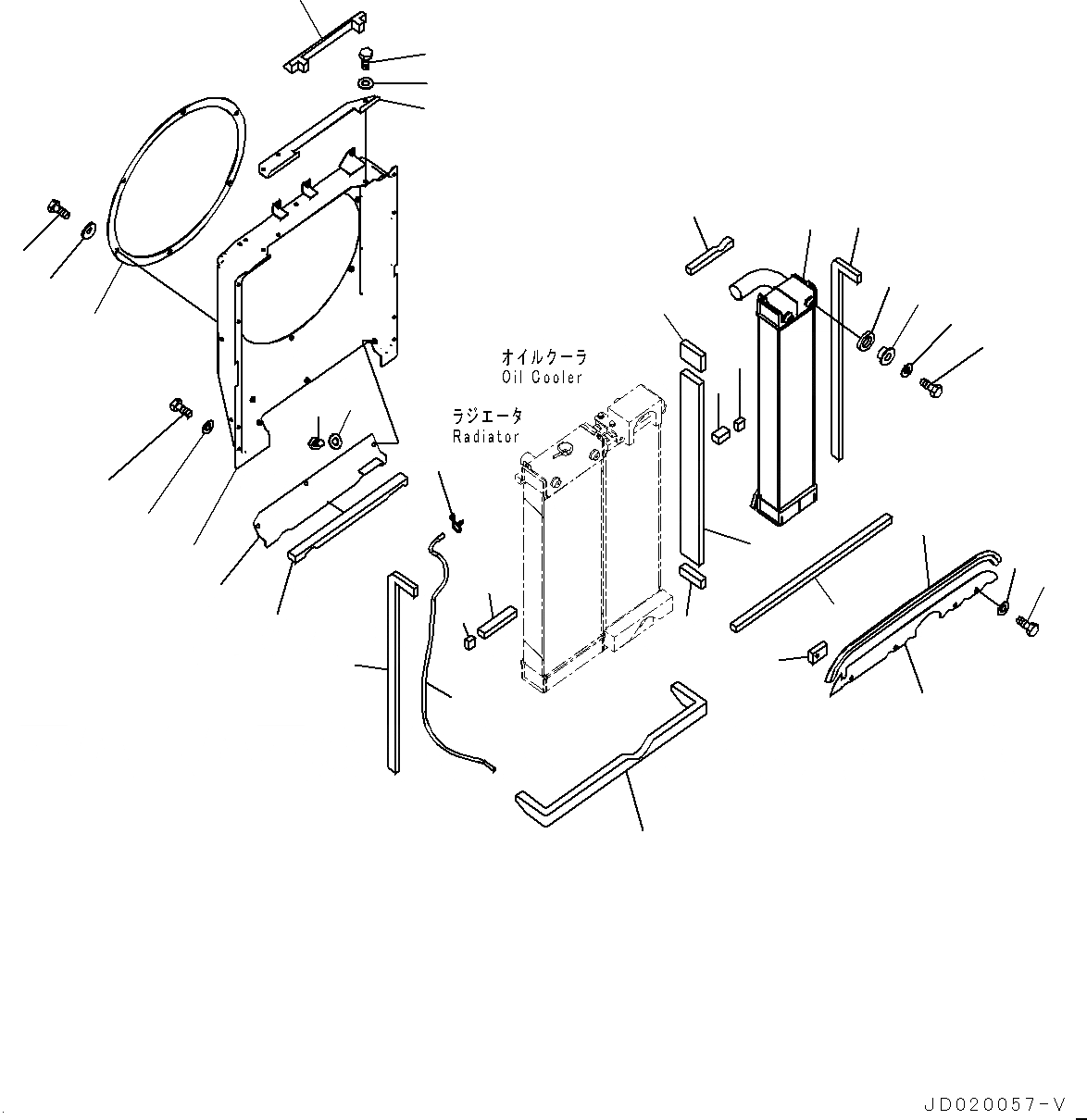 オイルクーラ
Oil Cooler

ラジエータ
Radiator

JD020057-V