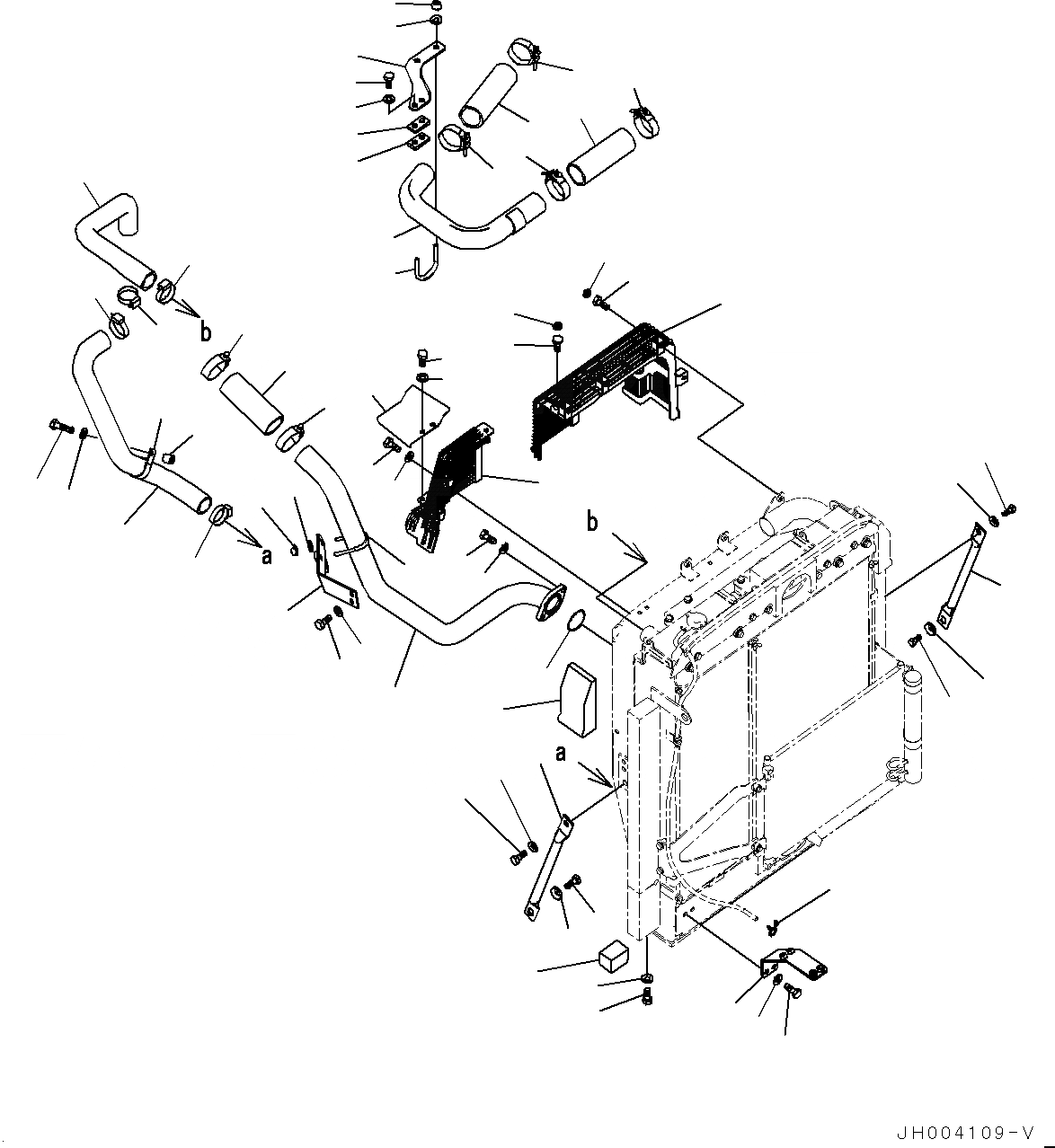 b
a
b
a
JH004109-V