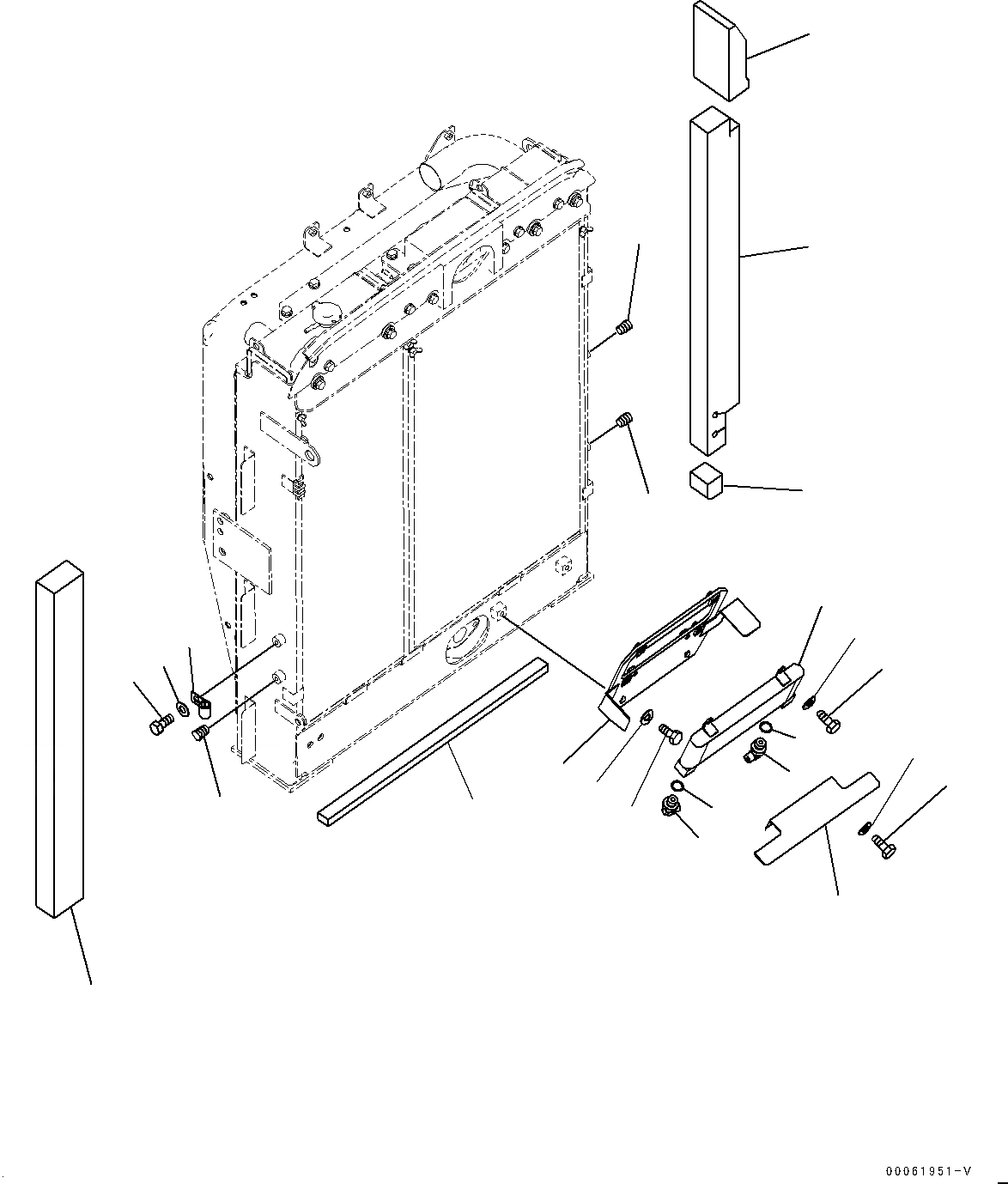 00061951-V