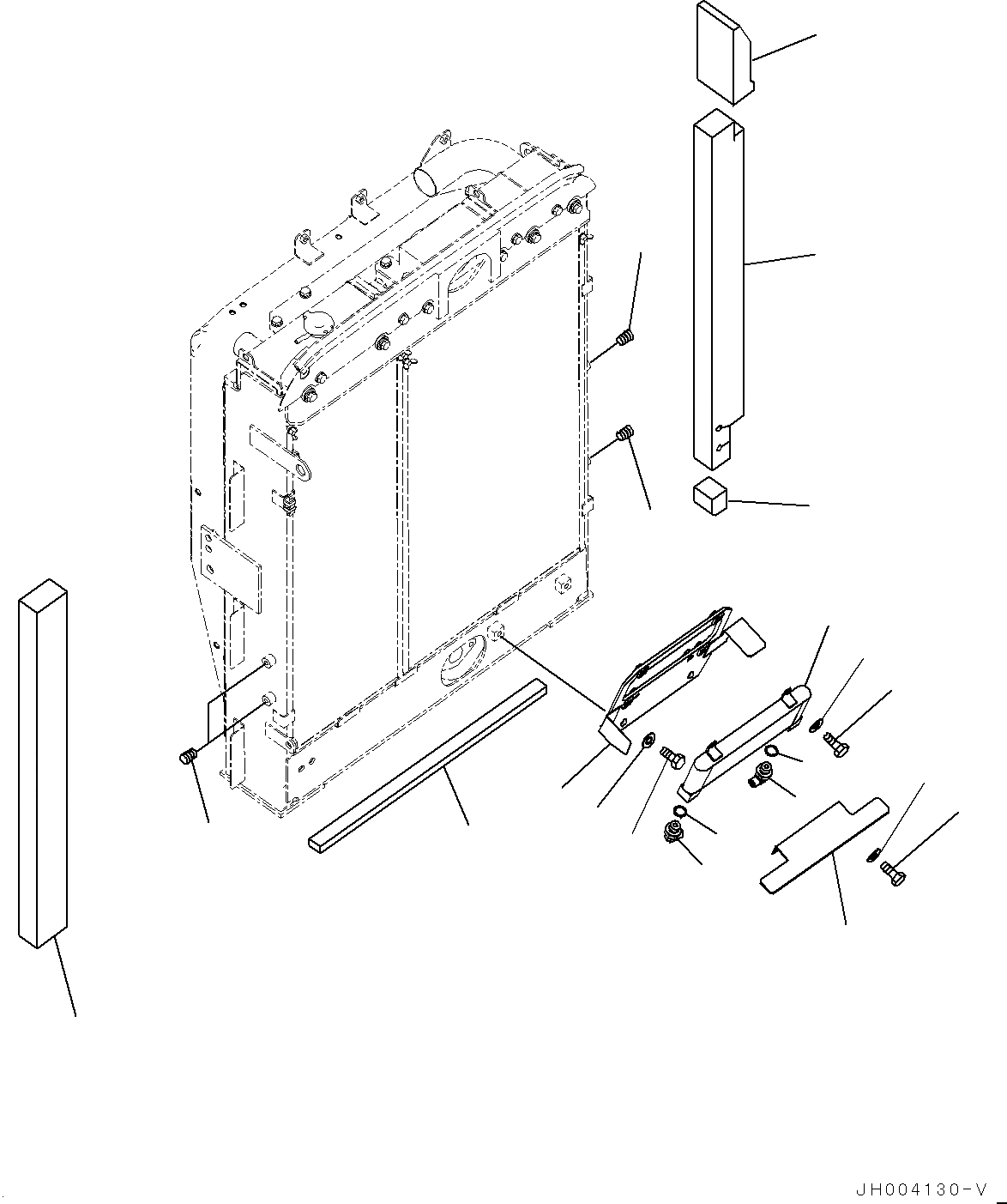 JH004130-V