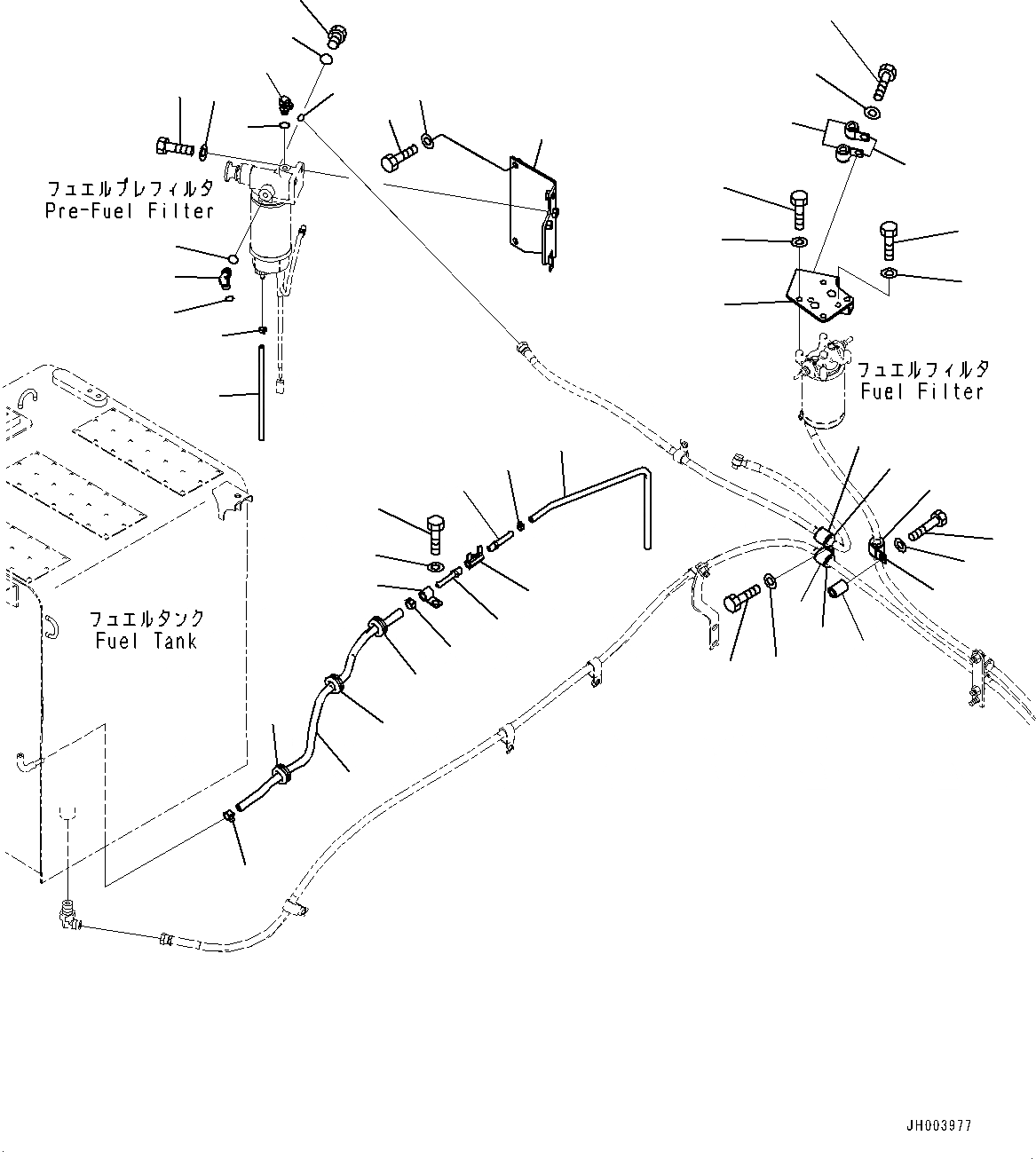 フュエルプレフィルタ
Pre-Fuel Filter

フュエルフィルタ
Fuel Filter

フュエルタンク
Fuel Tank

JH003977