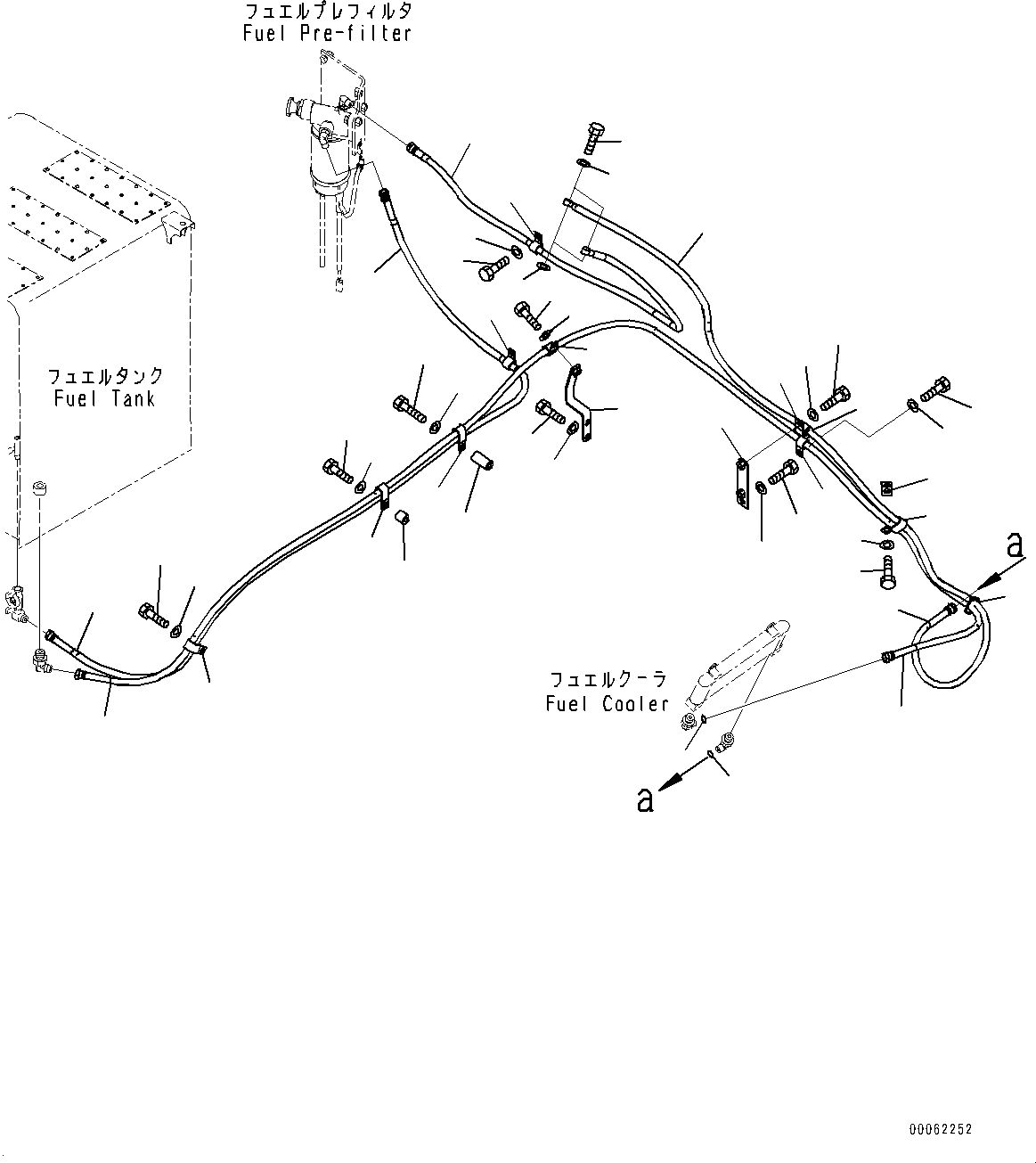 フュエルプレフィルタ
Fuel Pre-filter

フュエルタンク
Fuel Tank

a

フュエルクーラ
Fuel Cooler

a

00062252