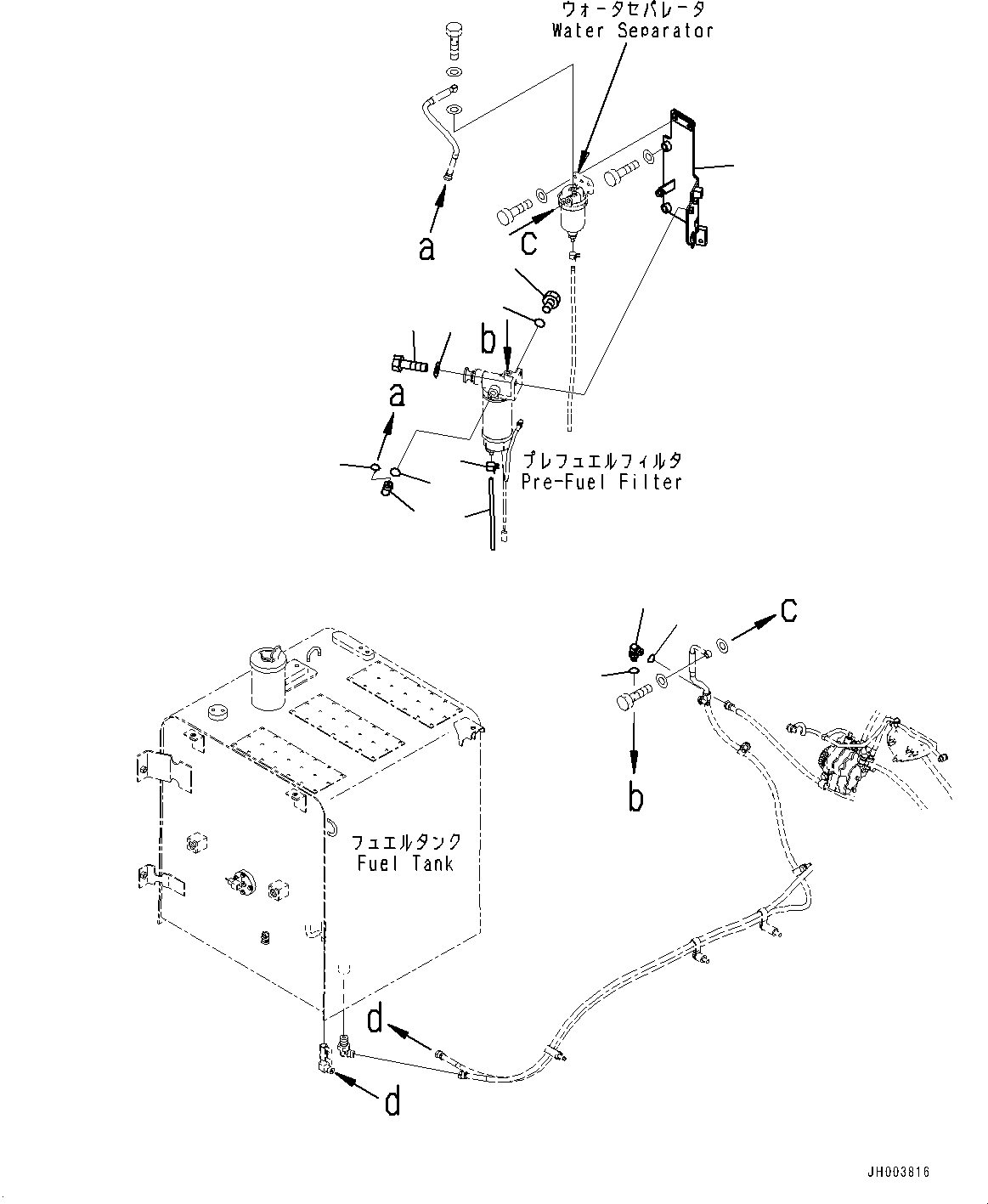 ウォータセパレータ
Water Separator

a

c

b

a

プレフュエルフィルタ
Pre-Fuel Filter

c

b

フュエルタンク
Fuel Tank

d

d

JH003816