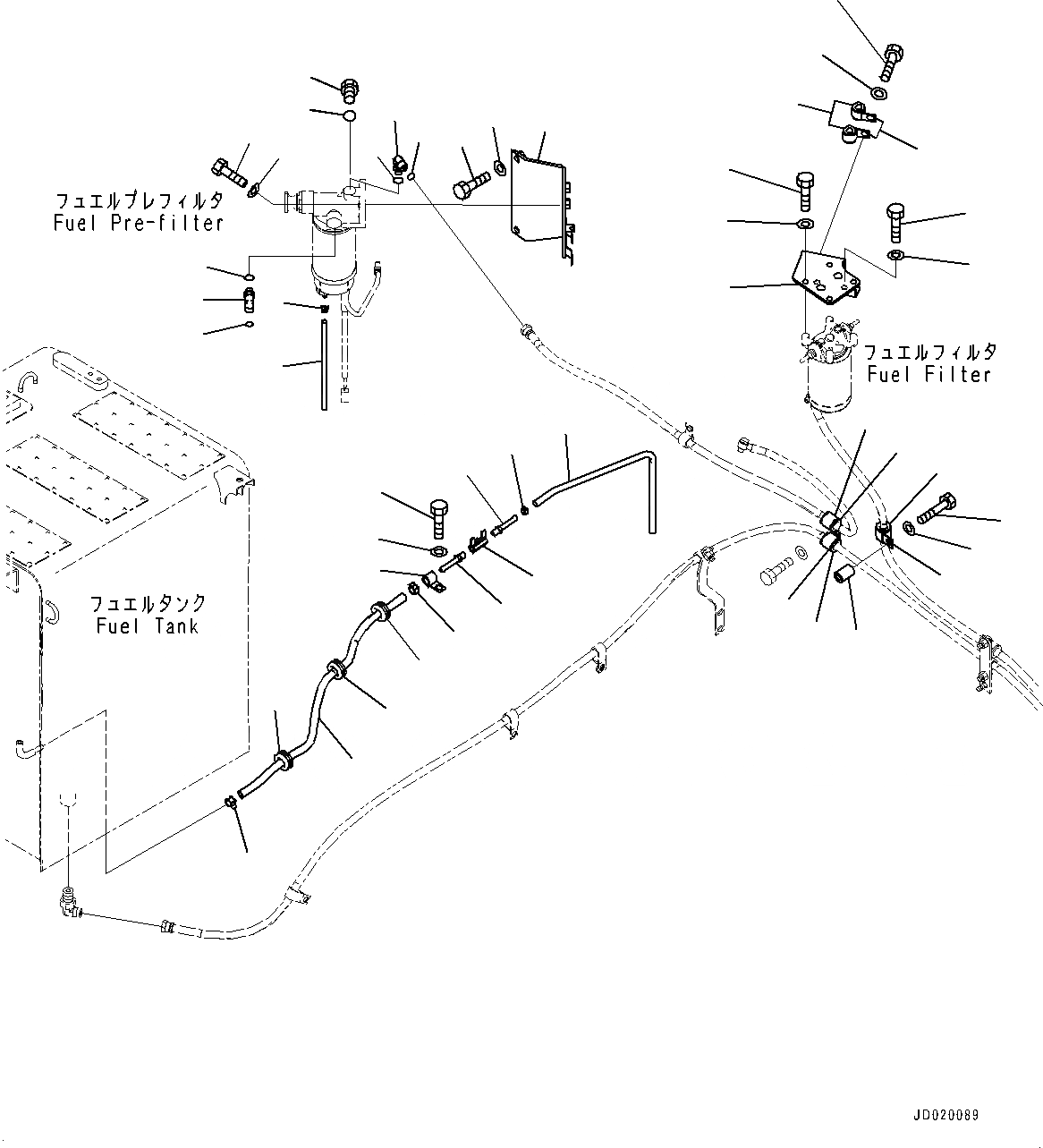 フュエルプレフィルタ
Fuel Pre-filter

フュエルフィルタ
Fuel Filter

フュエルタンク
Fuel Tank

JD020089