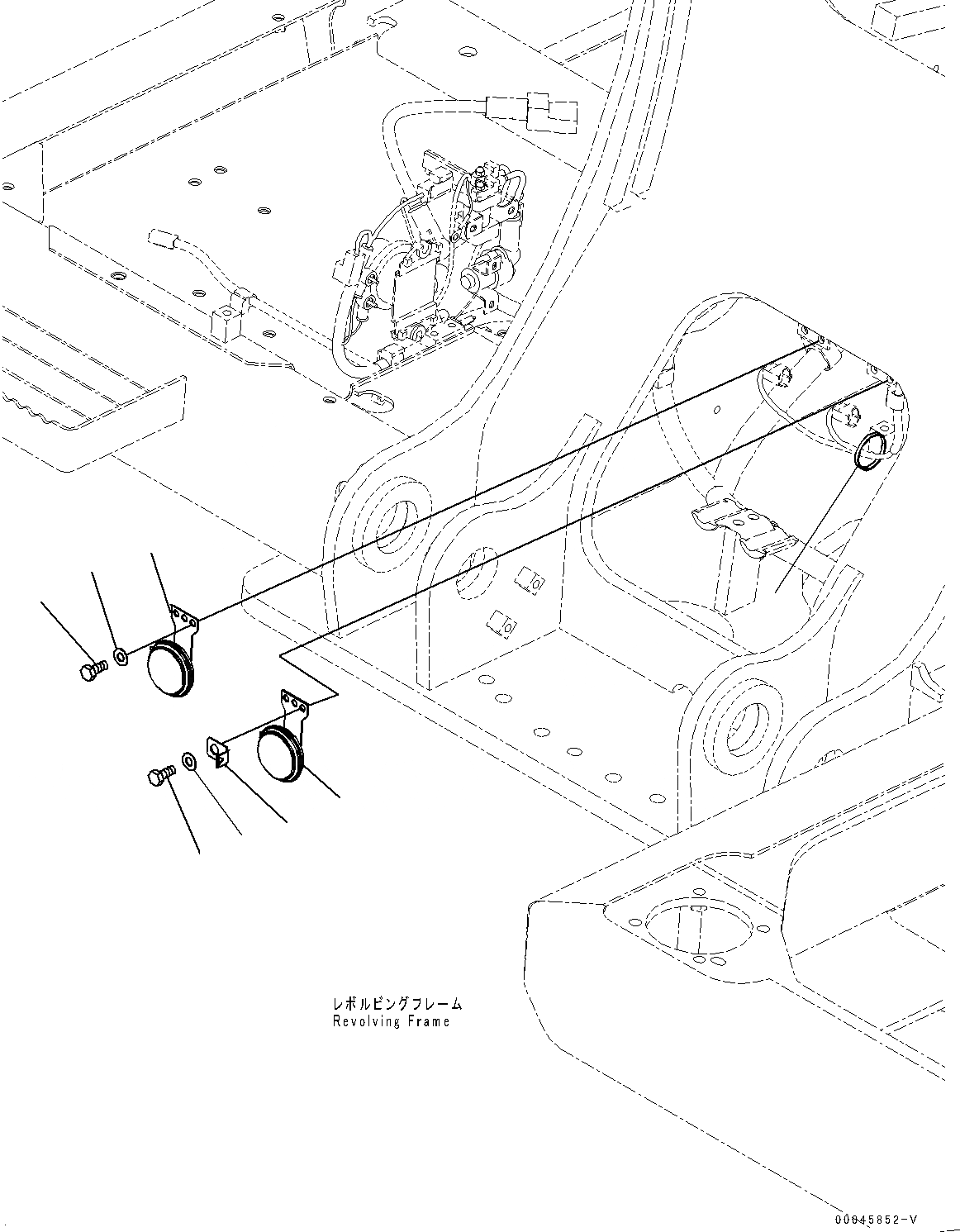 レボルビングフレーム
Revolving Frame

00045852-V