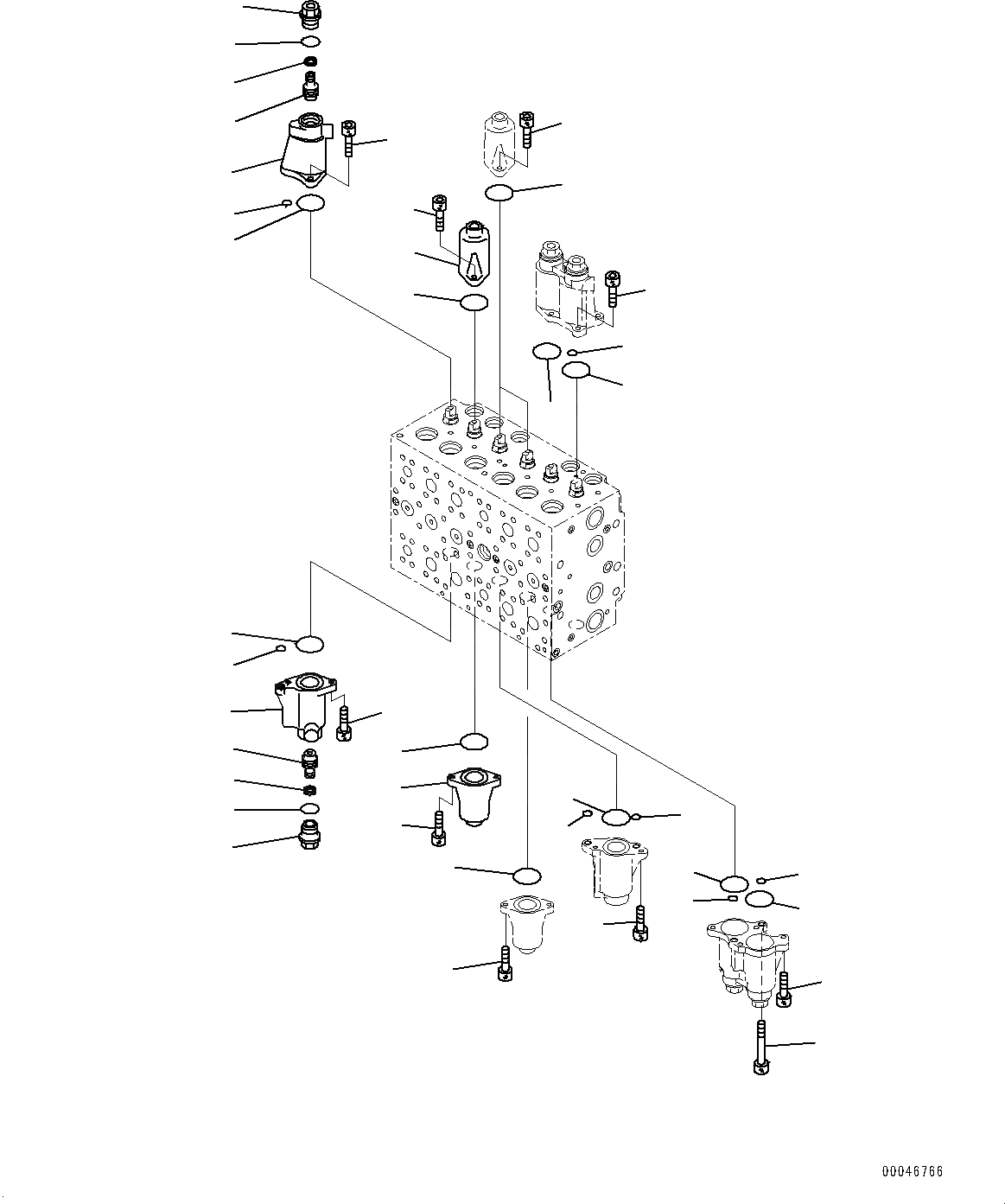 00046766