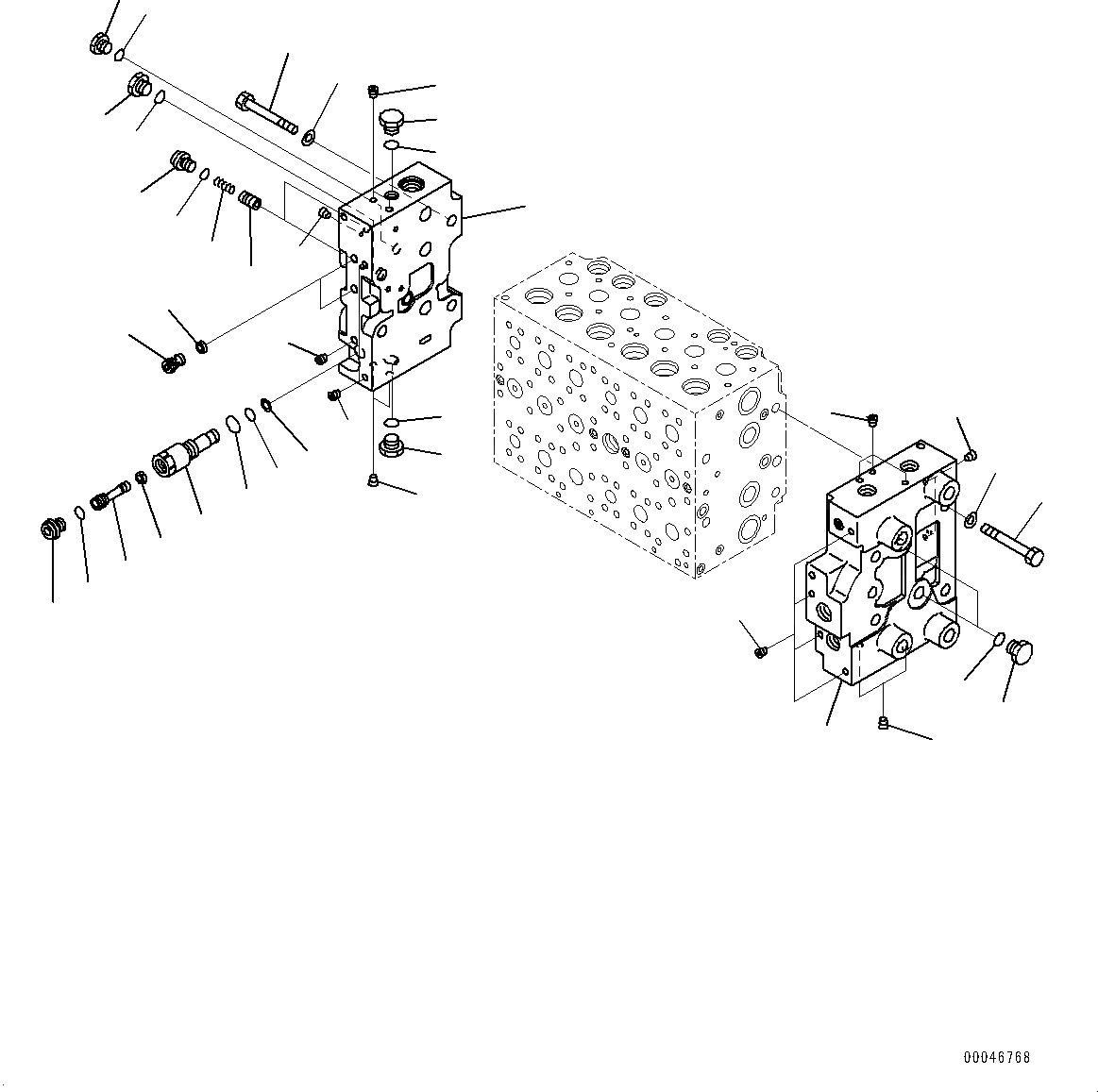 00046768