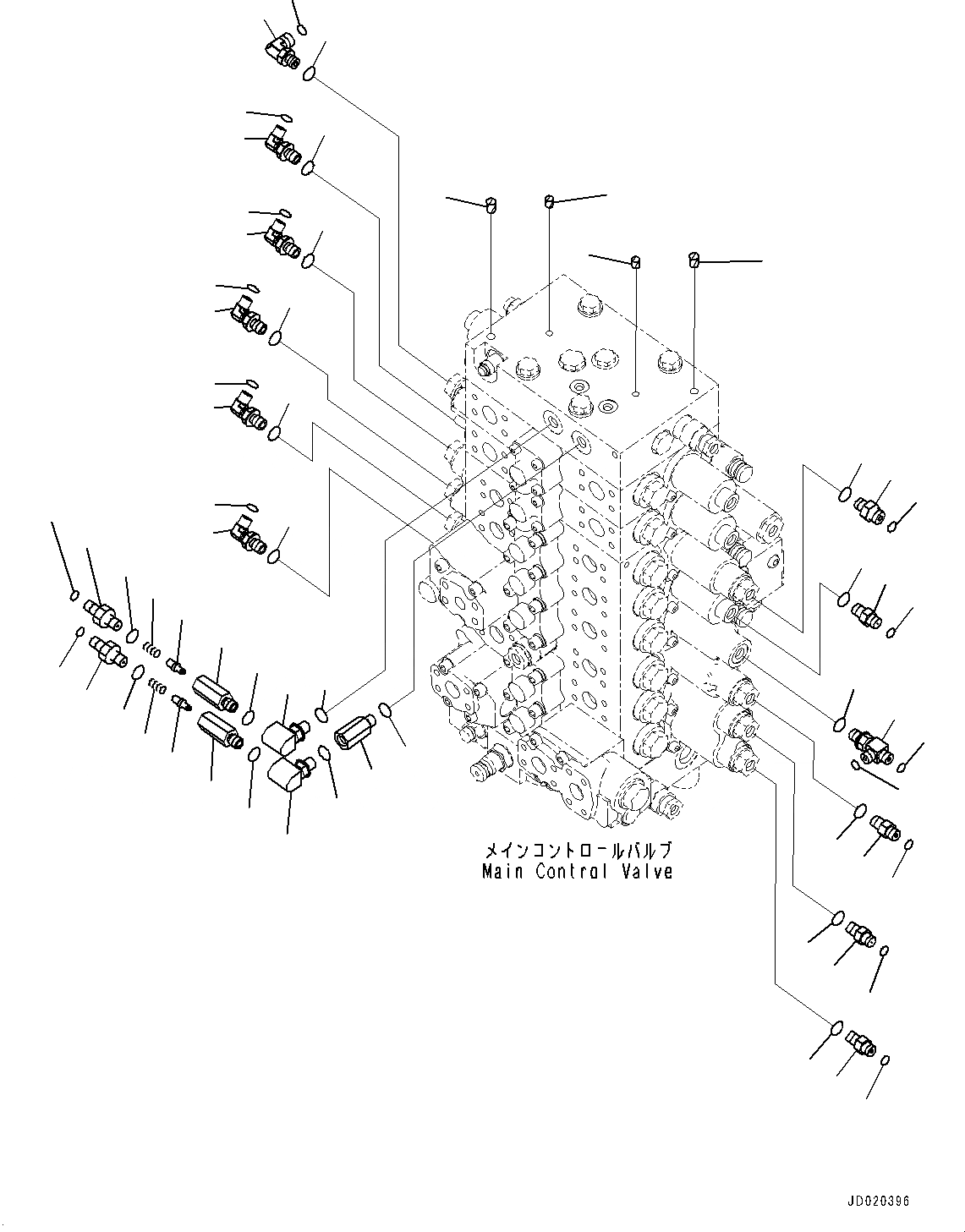 メインコントロールバルブ
Main Control Valve

JD020396