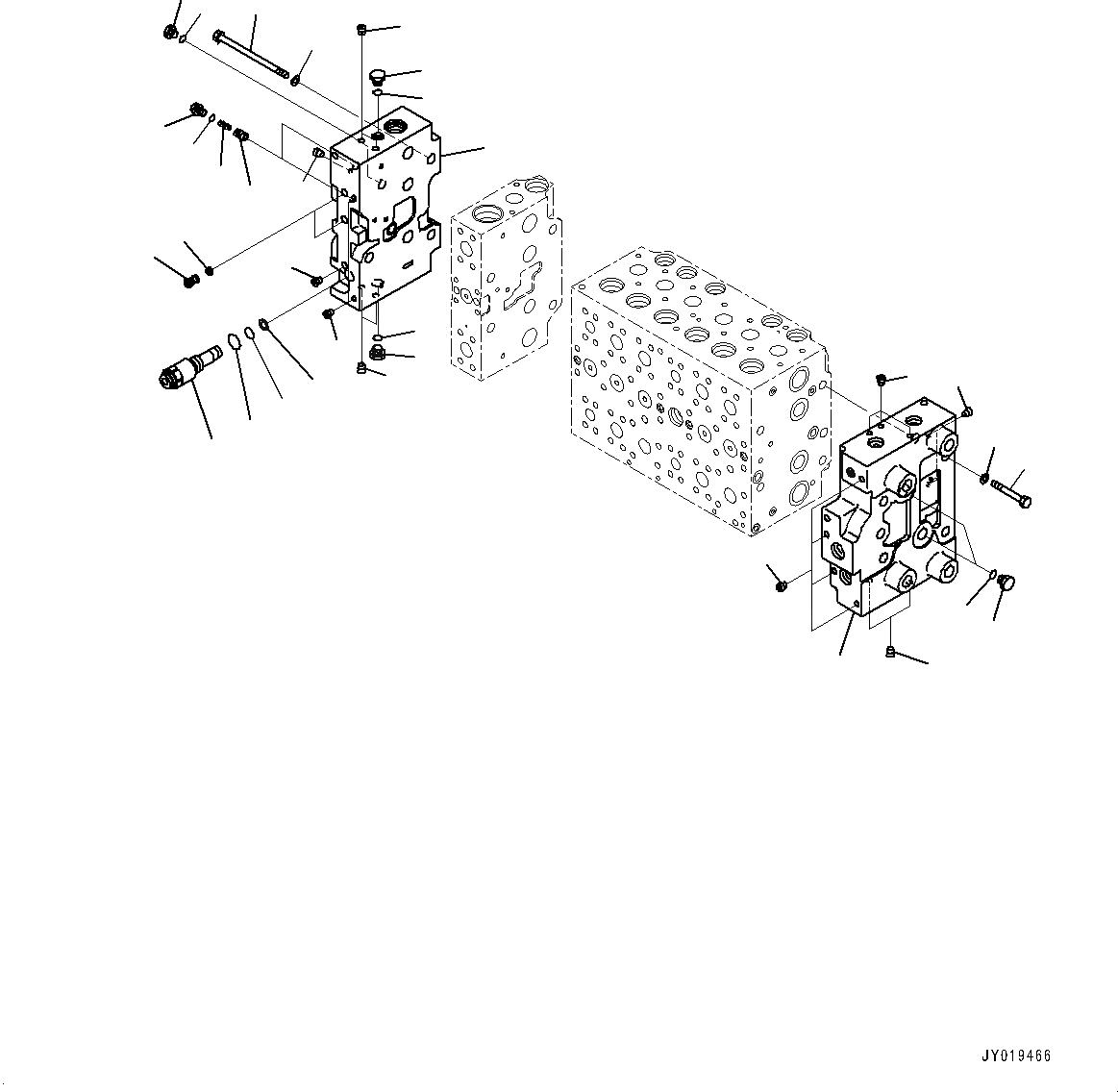 JY019466