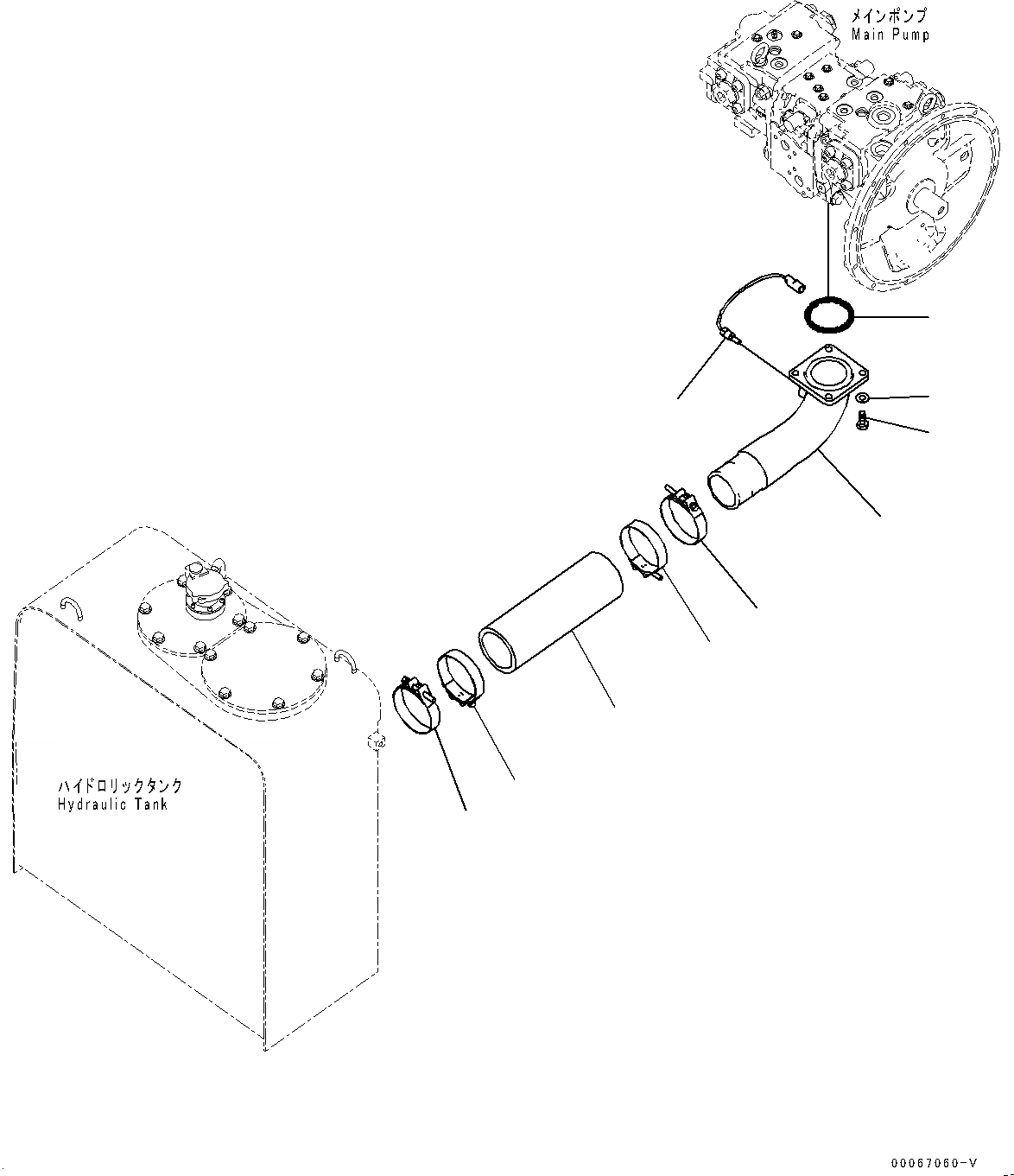 メインポンプ
Main Pump

ハイドロリックタンク
Hydraulic Tank

00067060-V