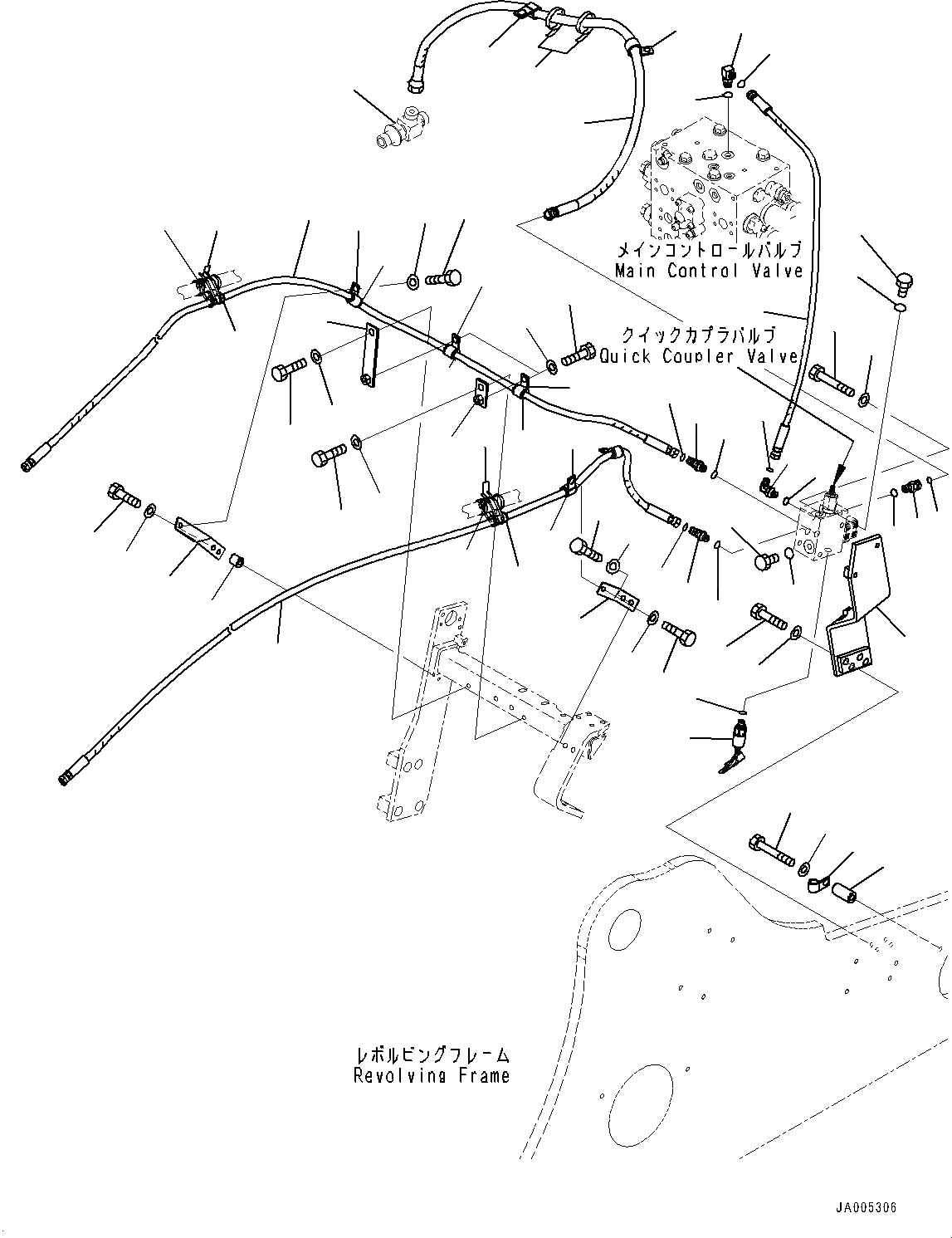 メインコントロールバルブ
Main Control Valve

クイックカプラバルブ
Quick Coupler Valve

レボルビングフレーム
Revolving Frame

JA005306