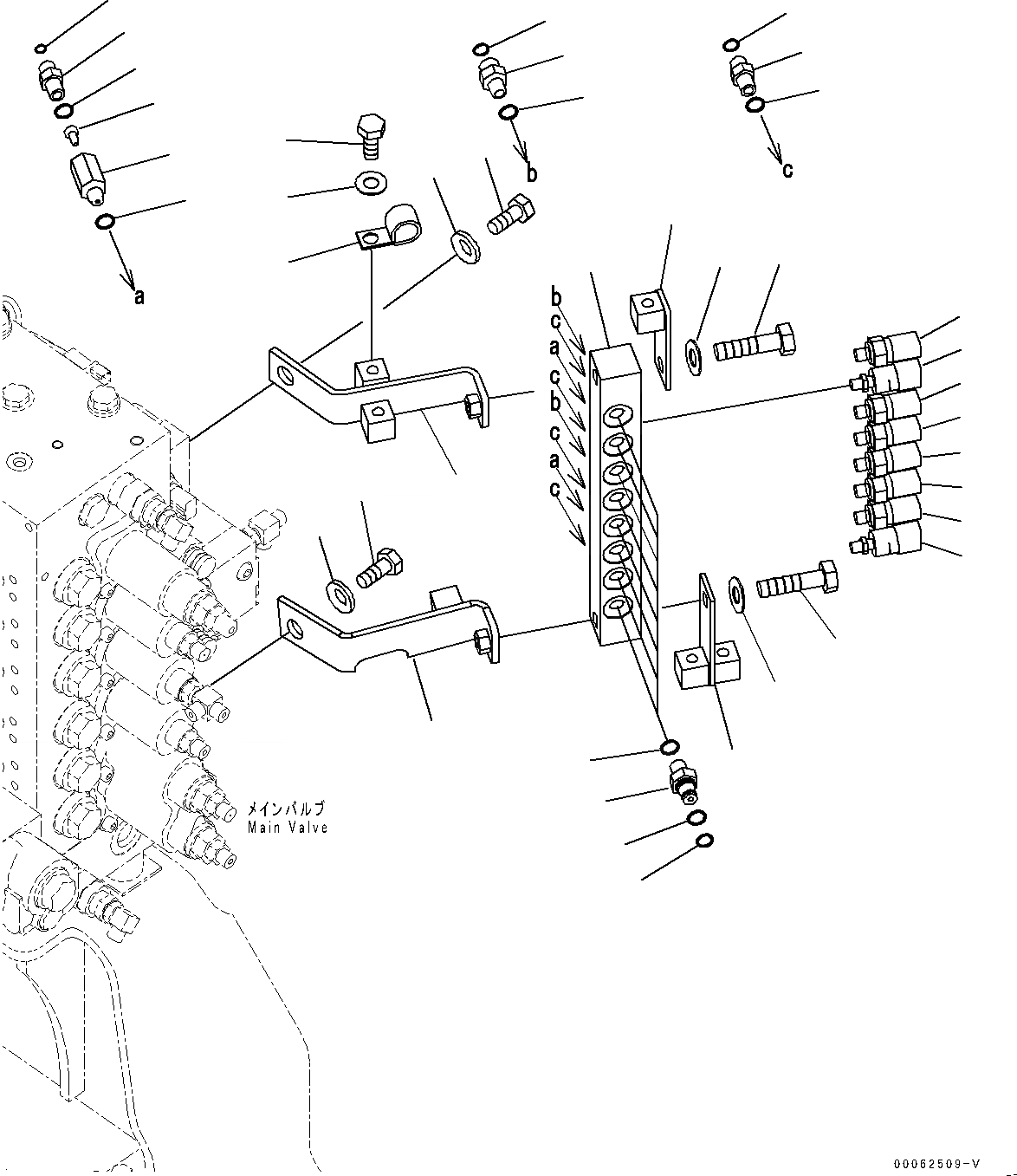 a

b

c

b
c
a
c
b
c
a
c

メインバルブ
Main Valve

00062509-V