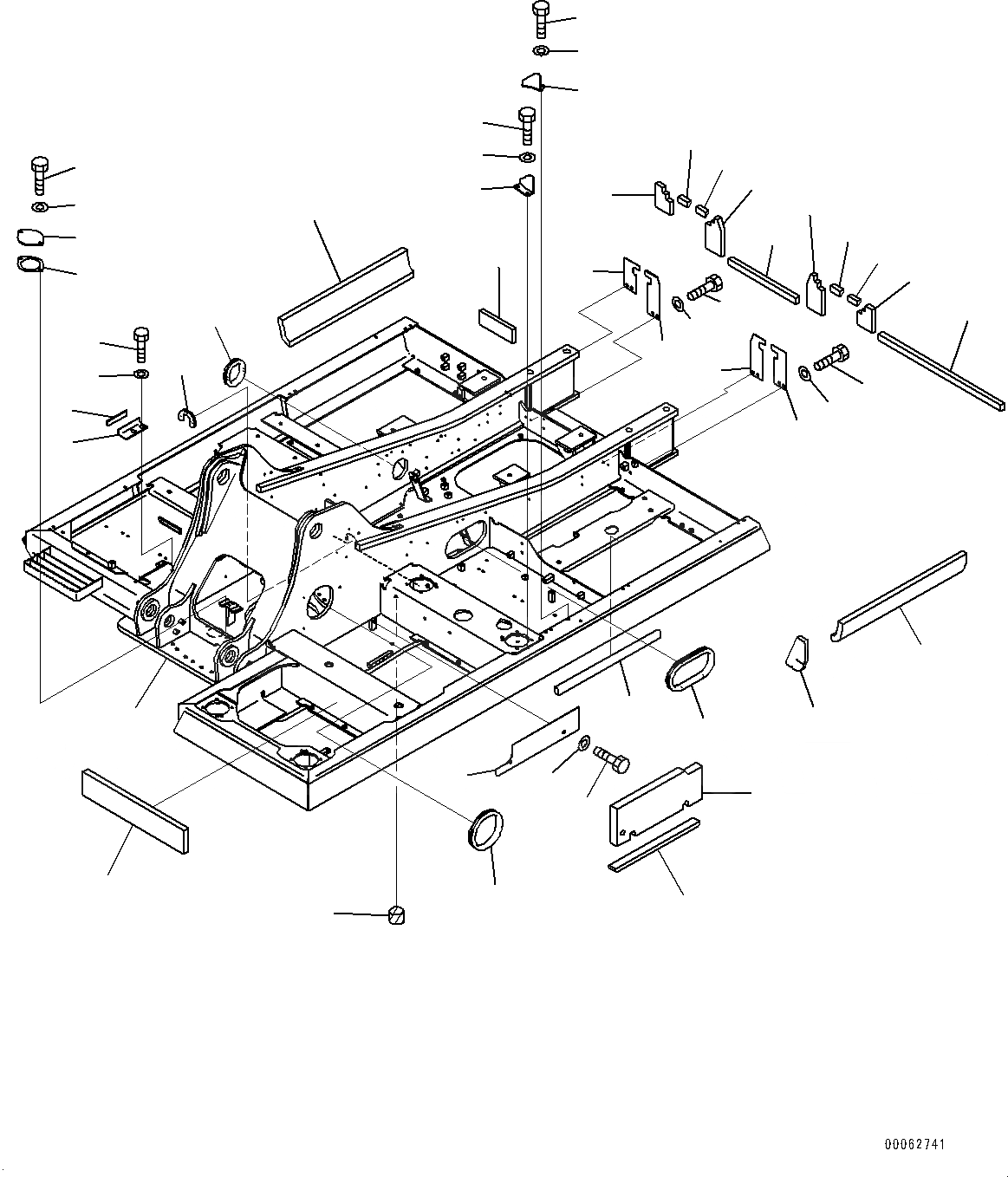 00062741