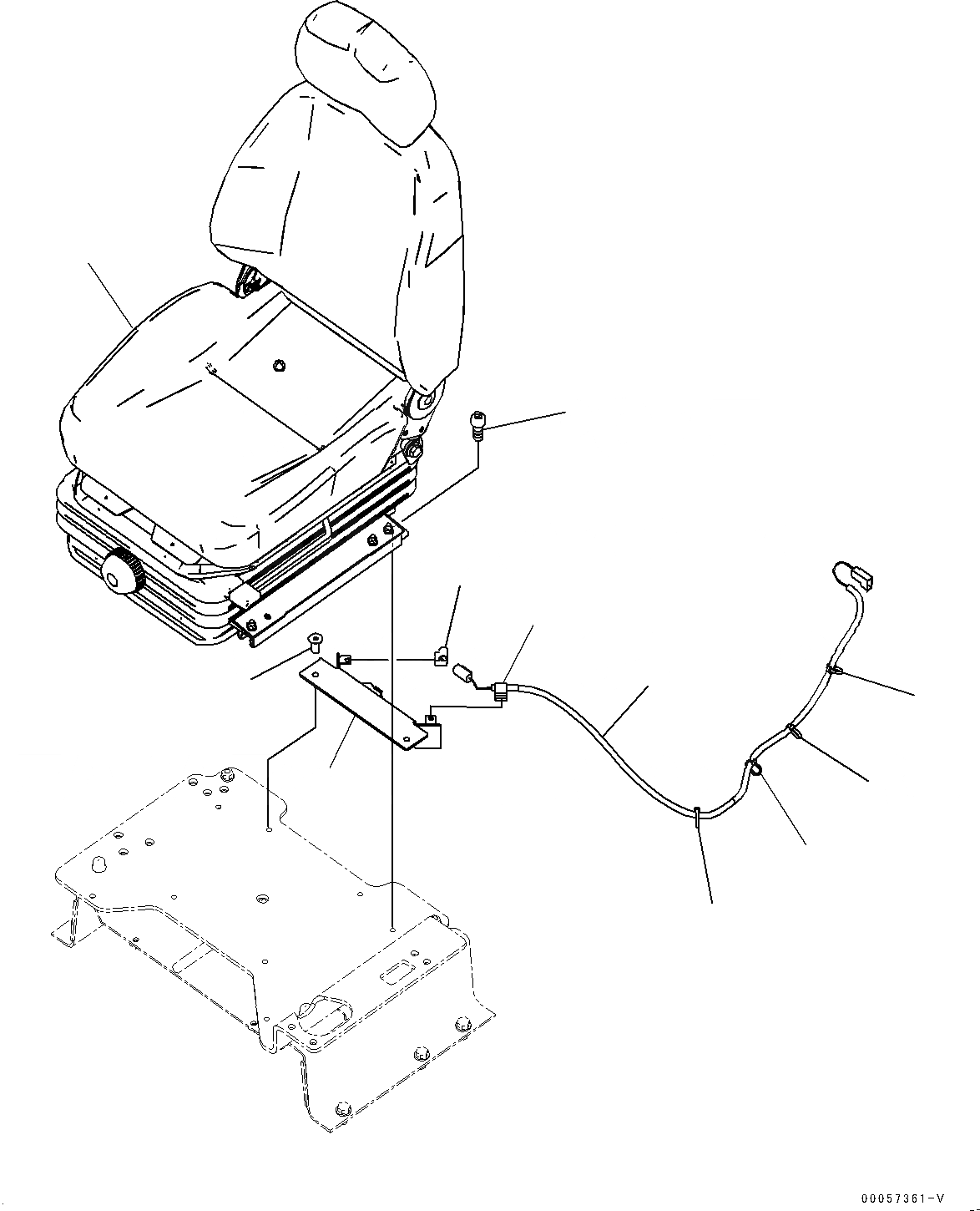 00057361-V