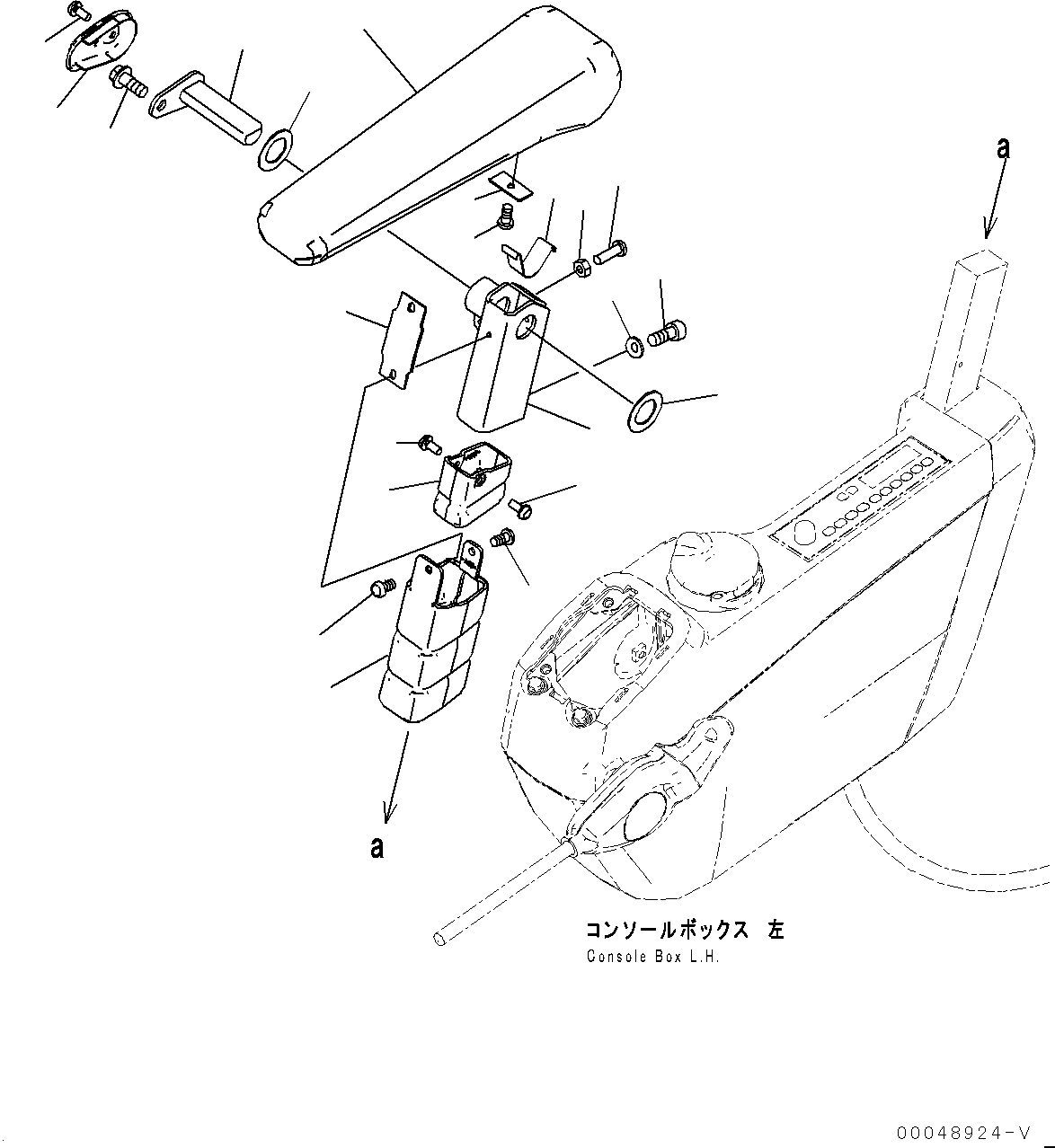 a

a

コンソールボックス 左
Console Box L.H.

00048924-V