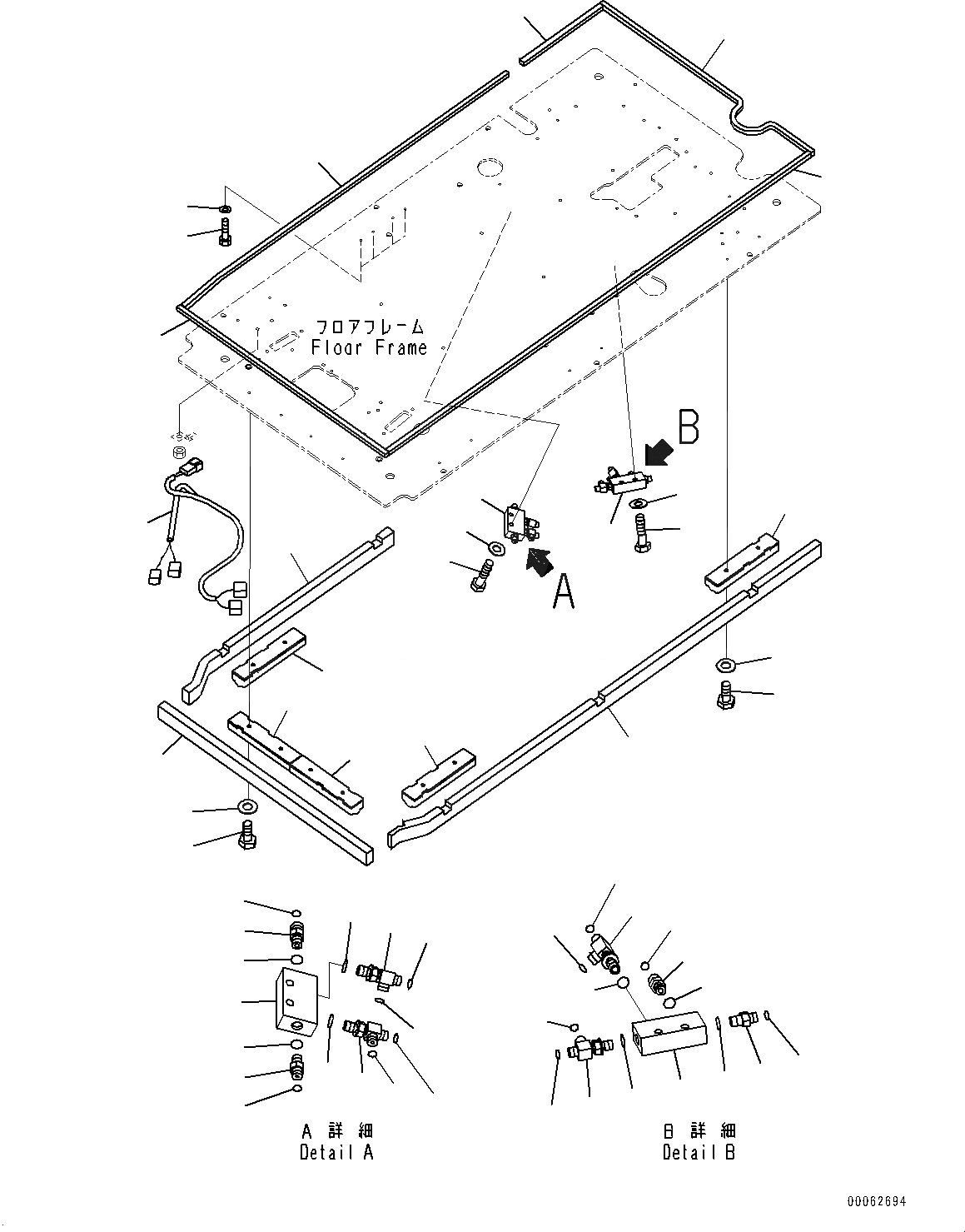 フロアフレーム
Floor Frame

B

A

A 詳 細
Detail A

B 詳 細
Detail B

00062694