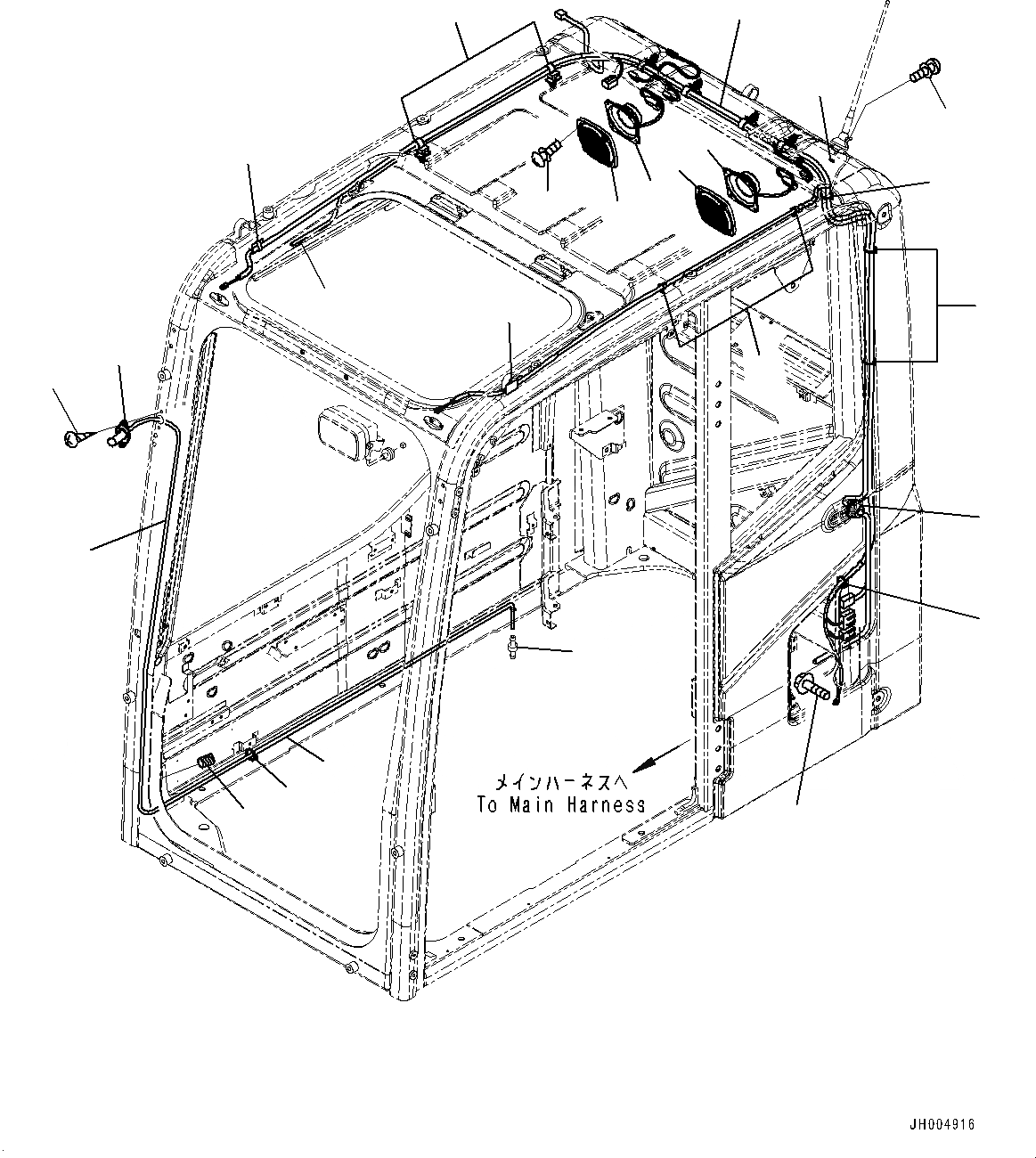 メインハーネスへ
To Main Harness

JH004916