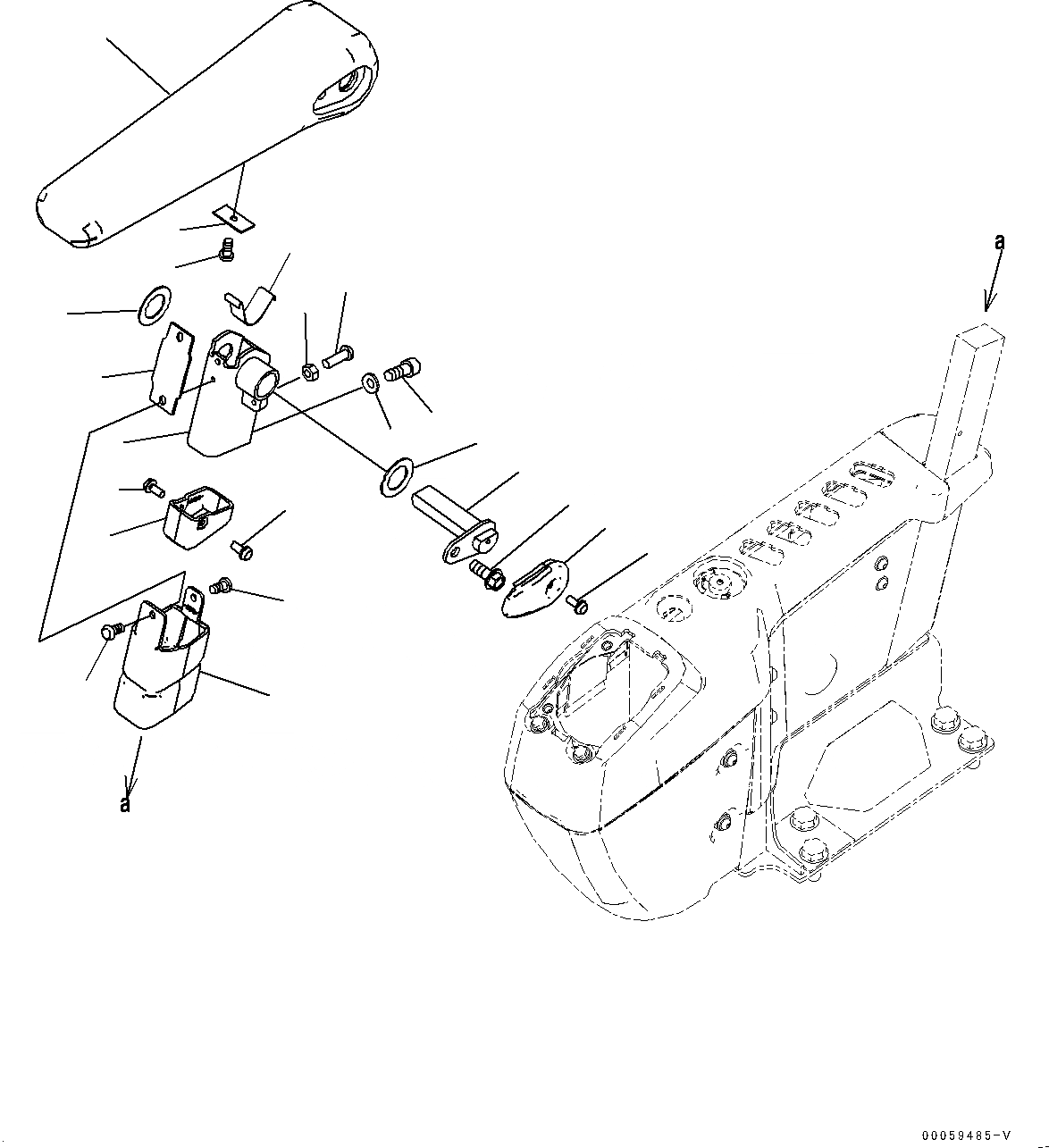 a

a

00059485-V