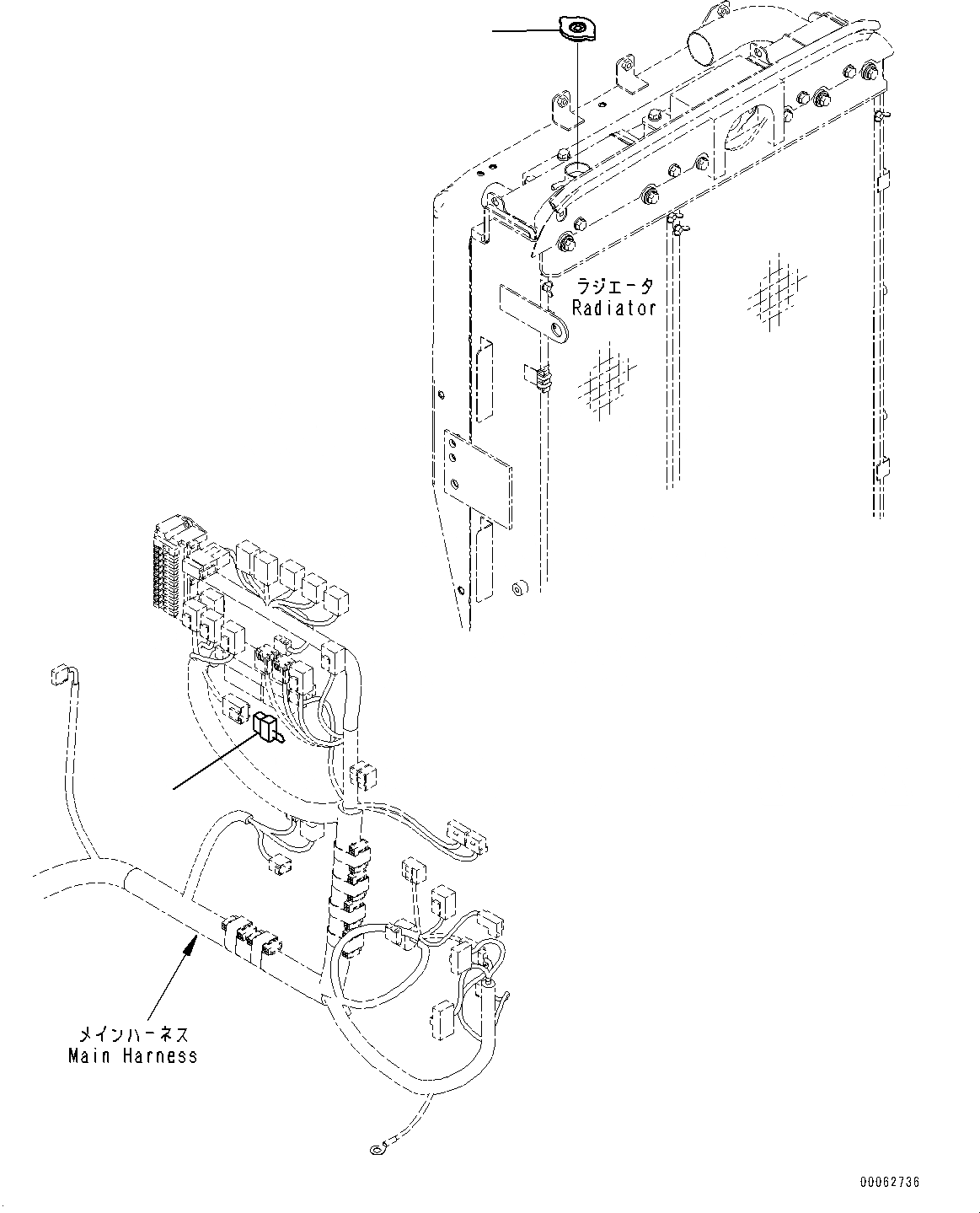 ラジエータ
Radiator

メインハーネス
Main Harness

00062736