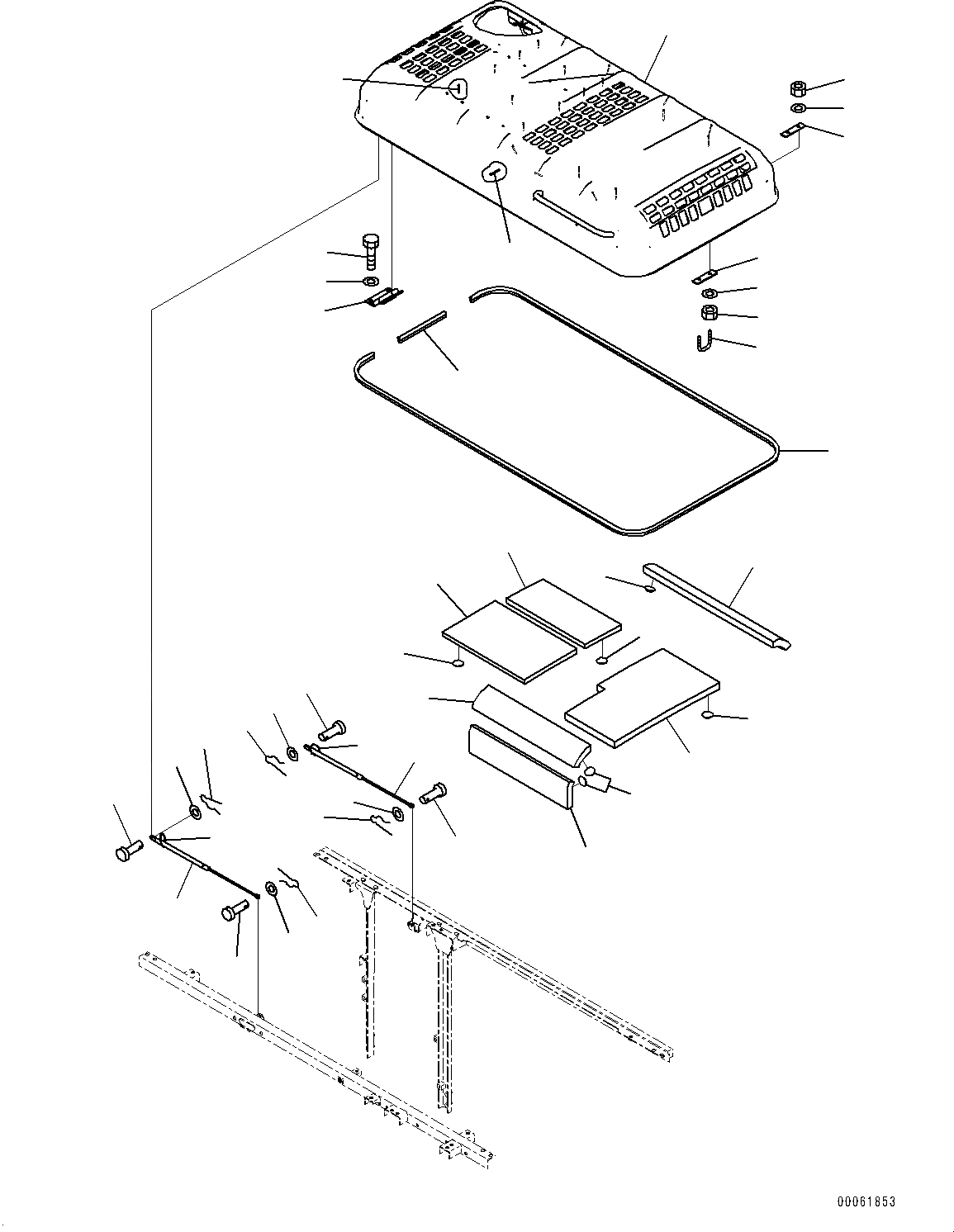 00061853