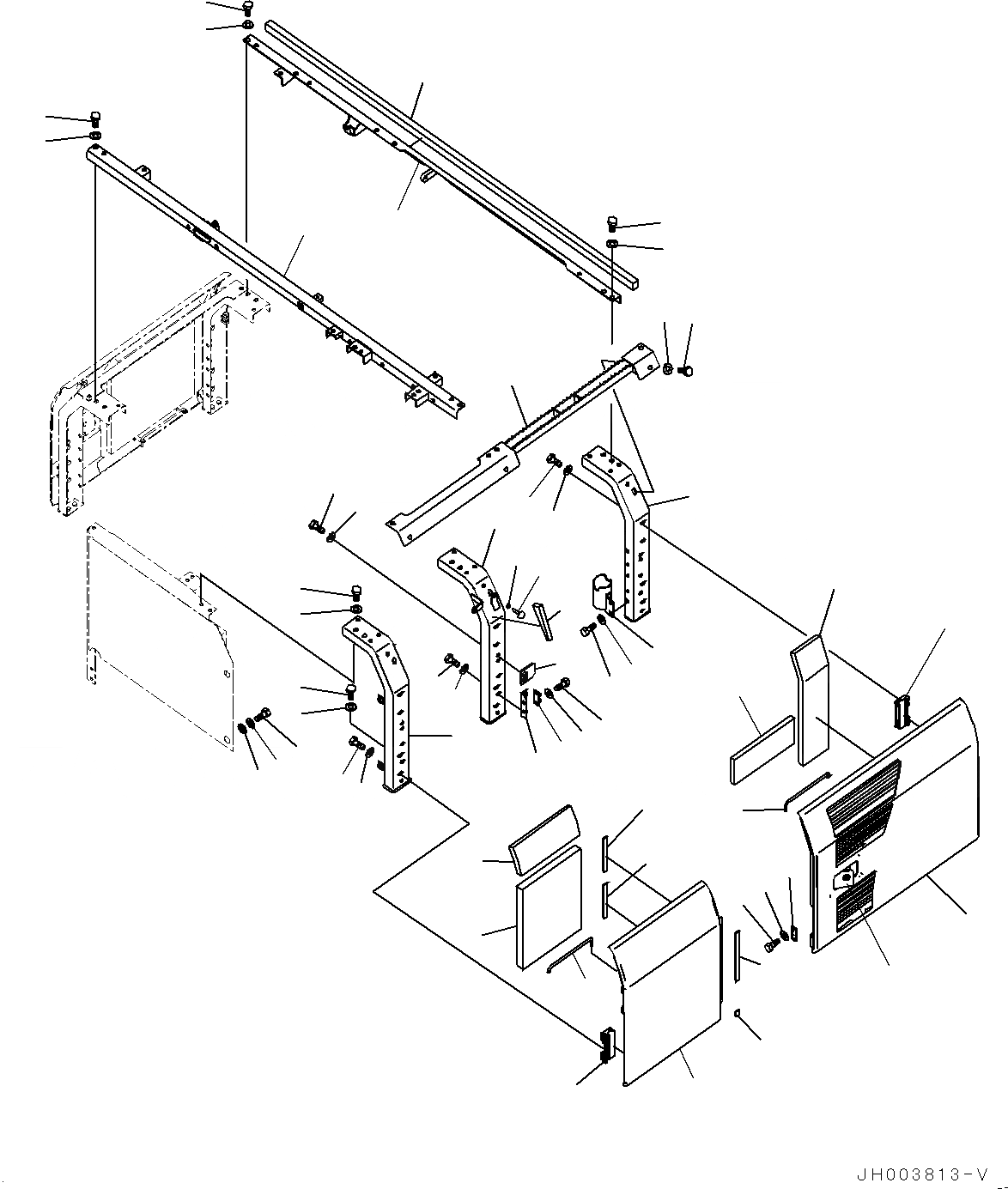 JH003813-V