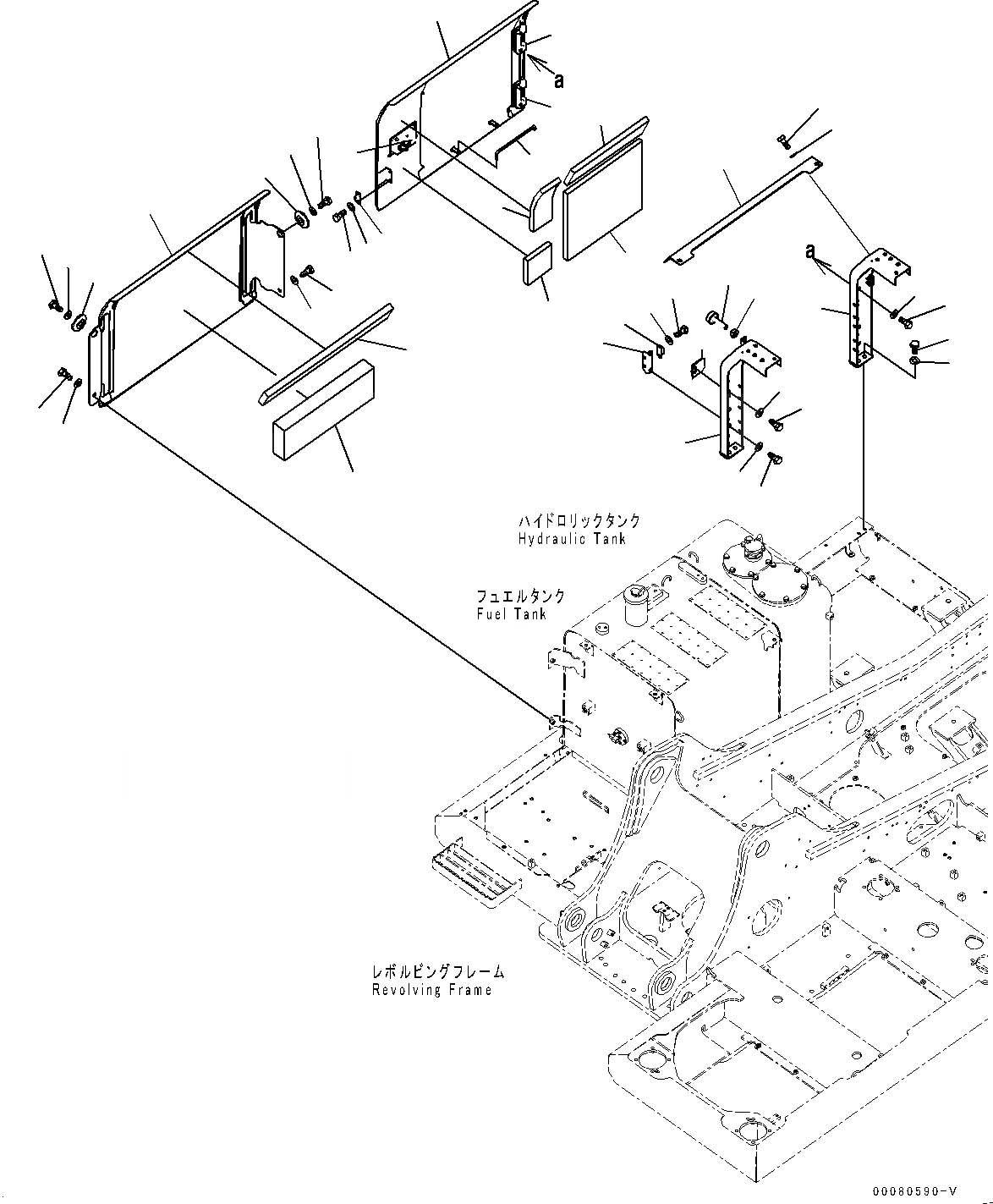 a

a

ハイドロリックタンク
Hydraulic Tank

フュエルタンク
Fuel Tank

レボルビングフレーム
Revolving Frame

00080590-V