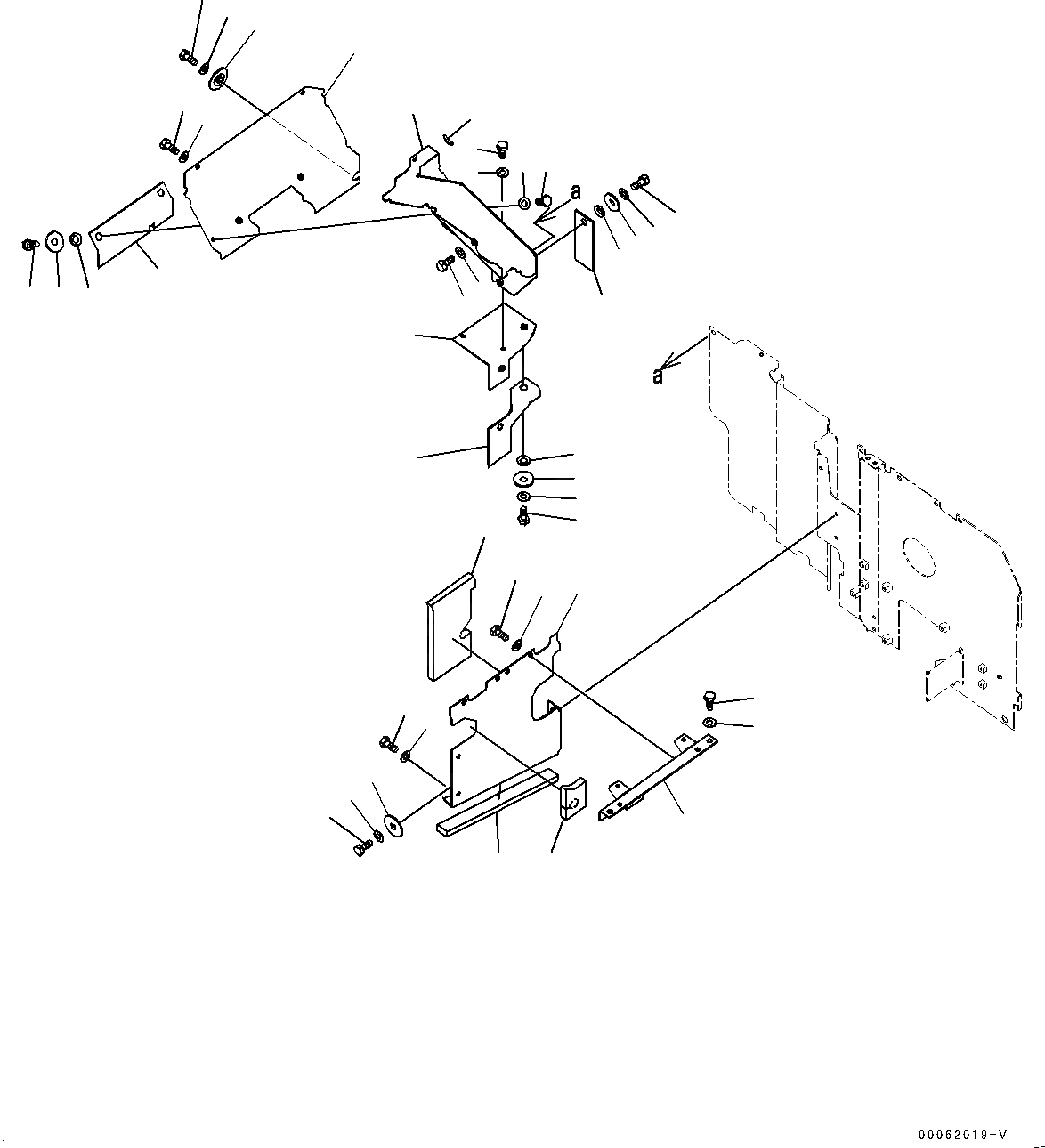 a

a

00062019-V