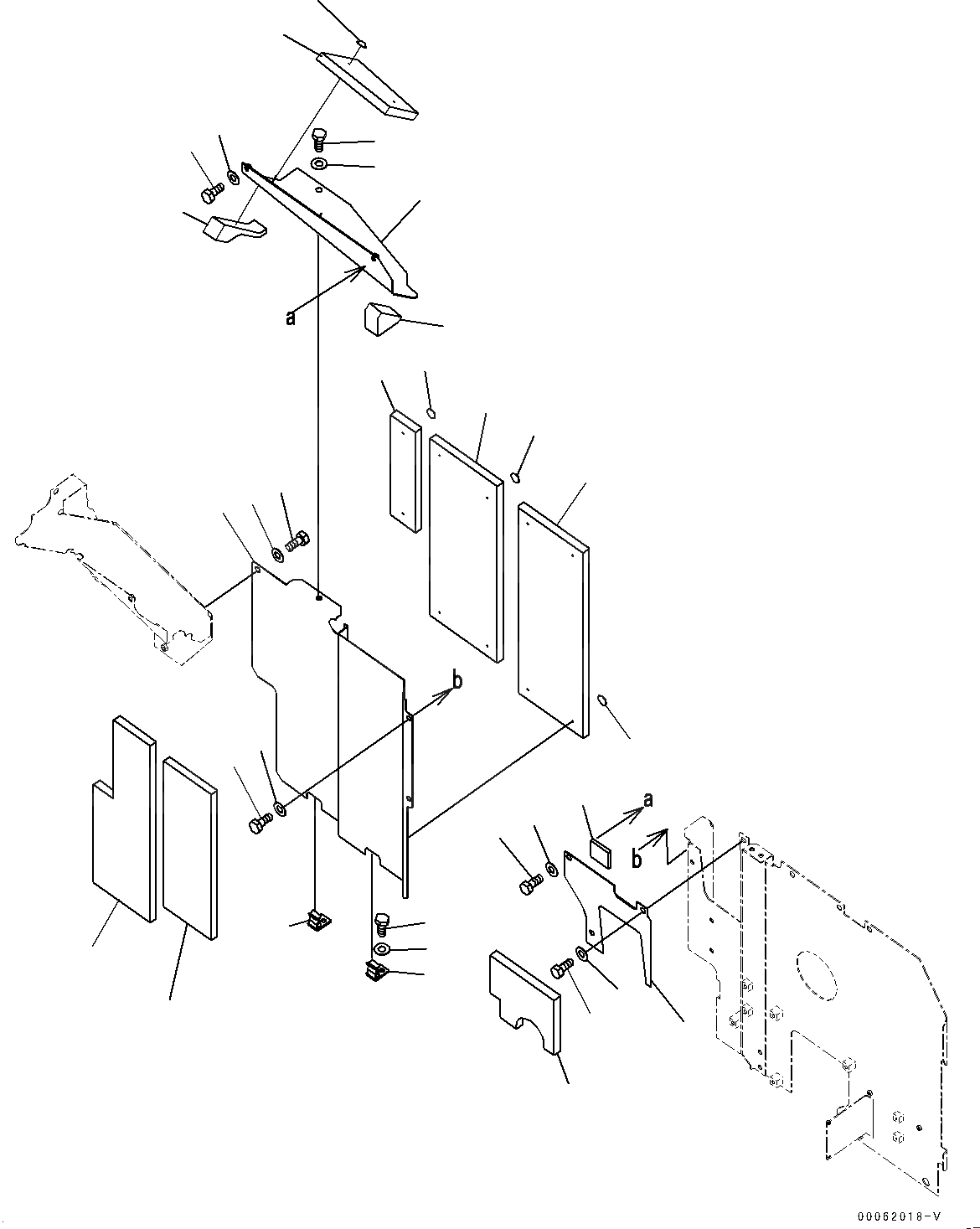 a

b

a

b

00062018-V