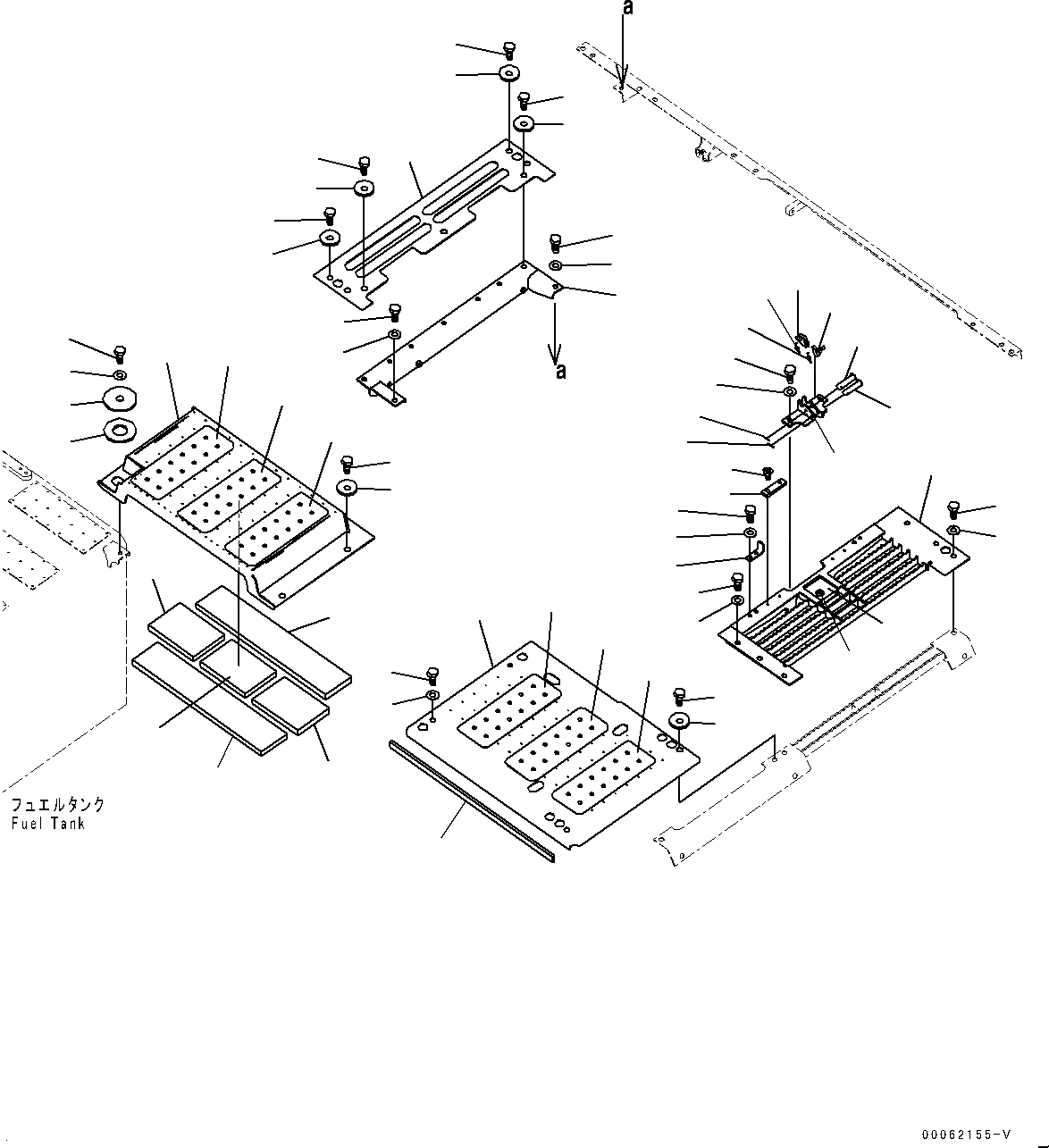 a

a

フュエルタンク
Fuel Tank

00062155-V