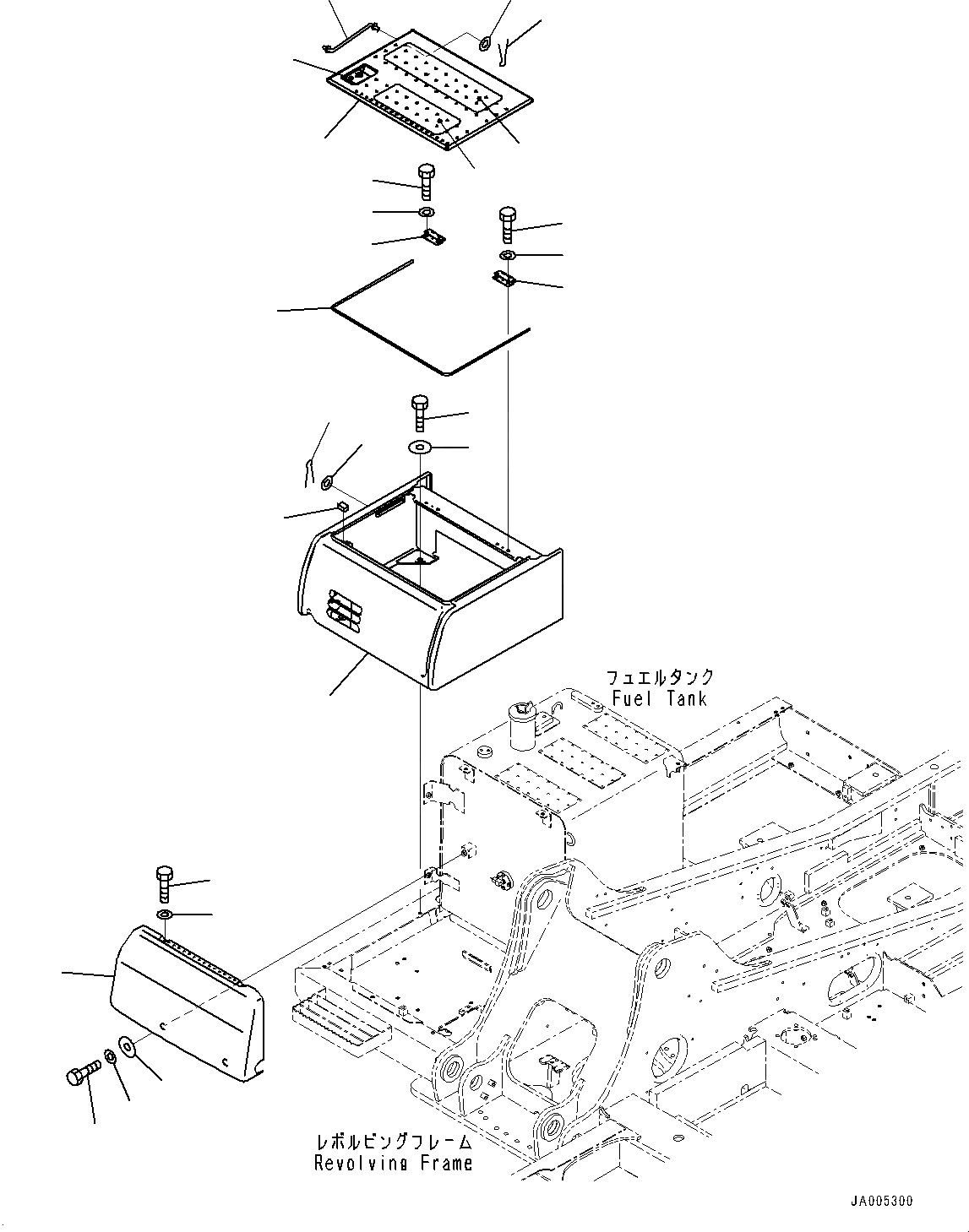 フュエルタンク
Fuel Tank

レボルビングフレーム
Revolving Frame

JA005300