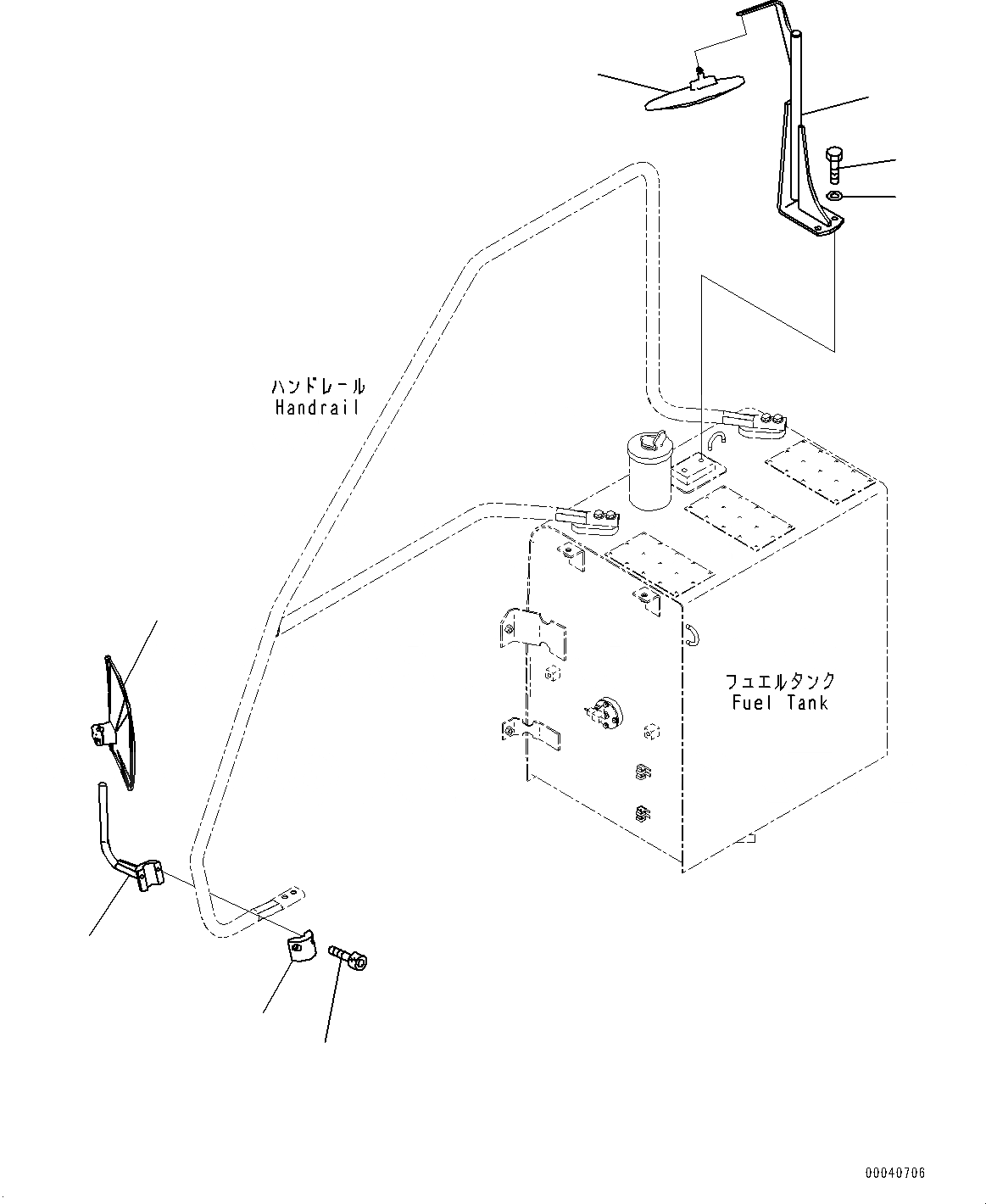 ハンドレール
Handrail

フュエルタンク
Fuel Tank

00040706