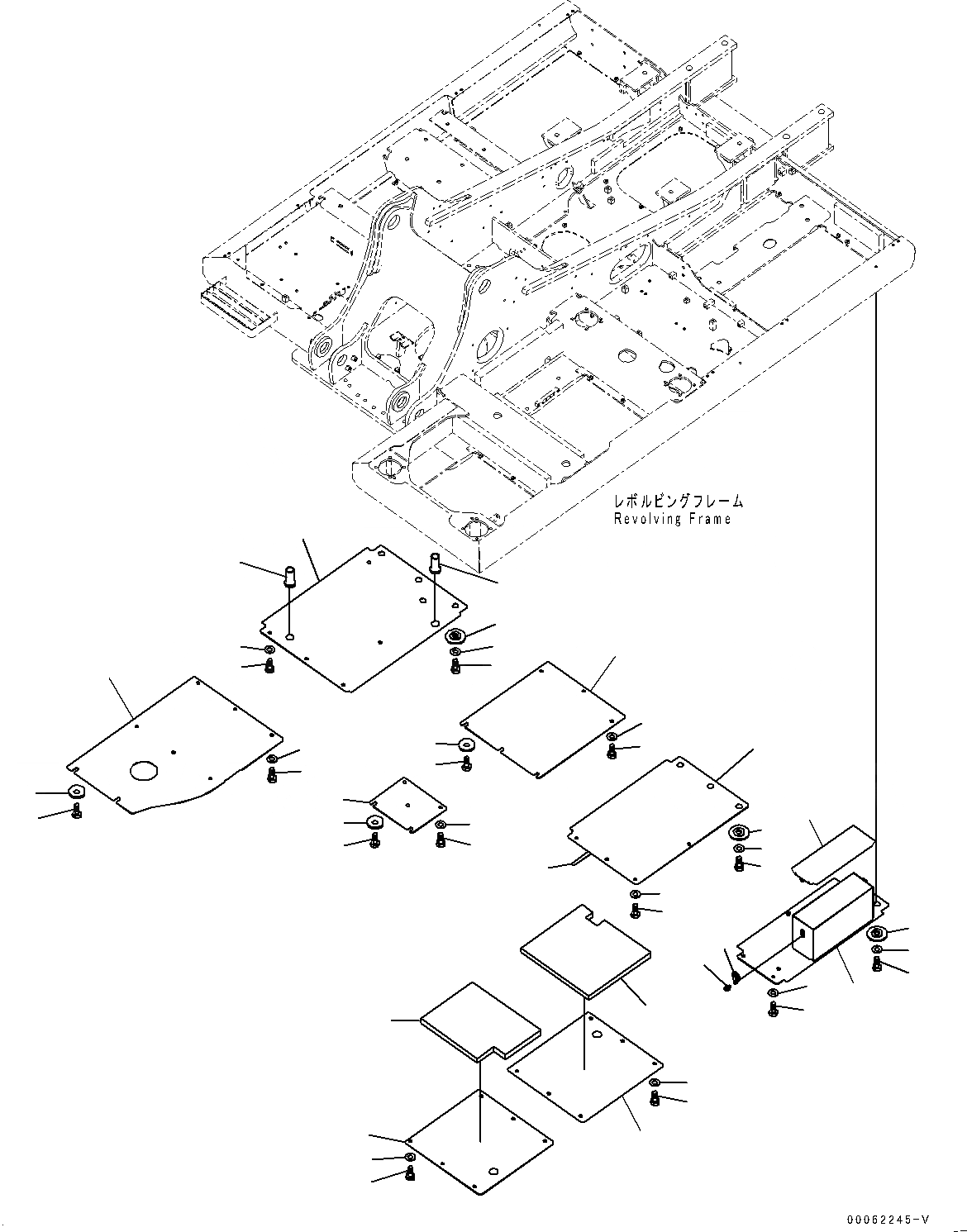 レボルビングフレーム
Revolving Frame

00062245-V