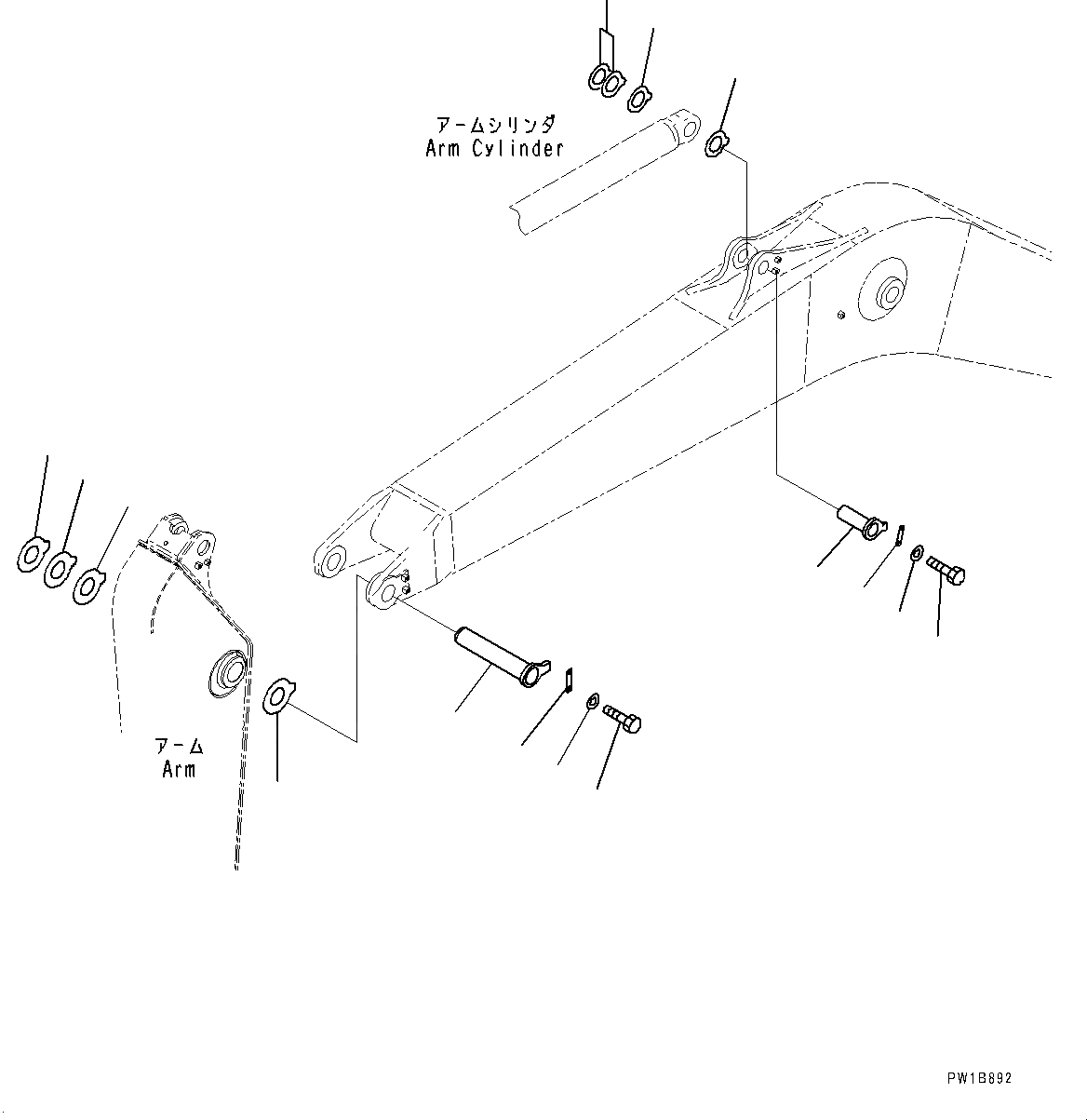 アームシリンダ
Arm Cylinder

アーム
Arm

PW1B892