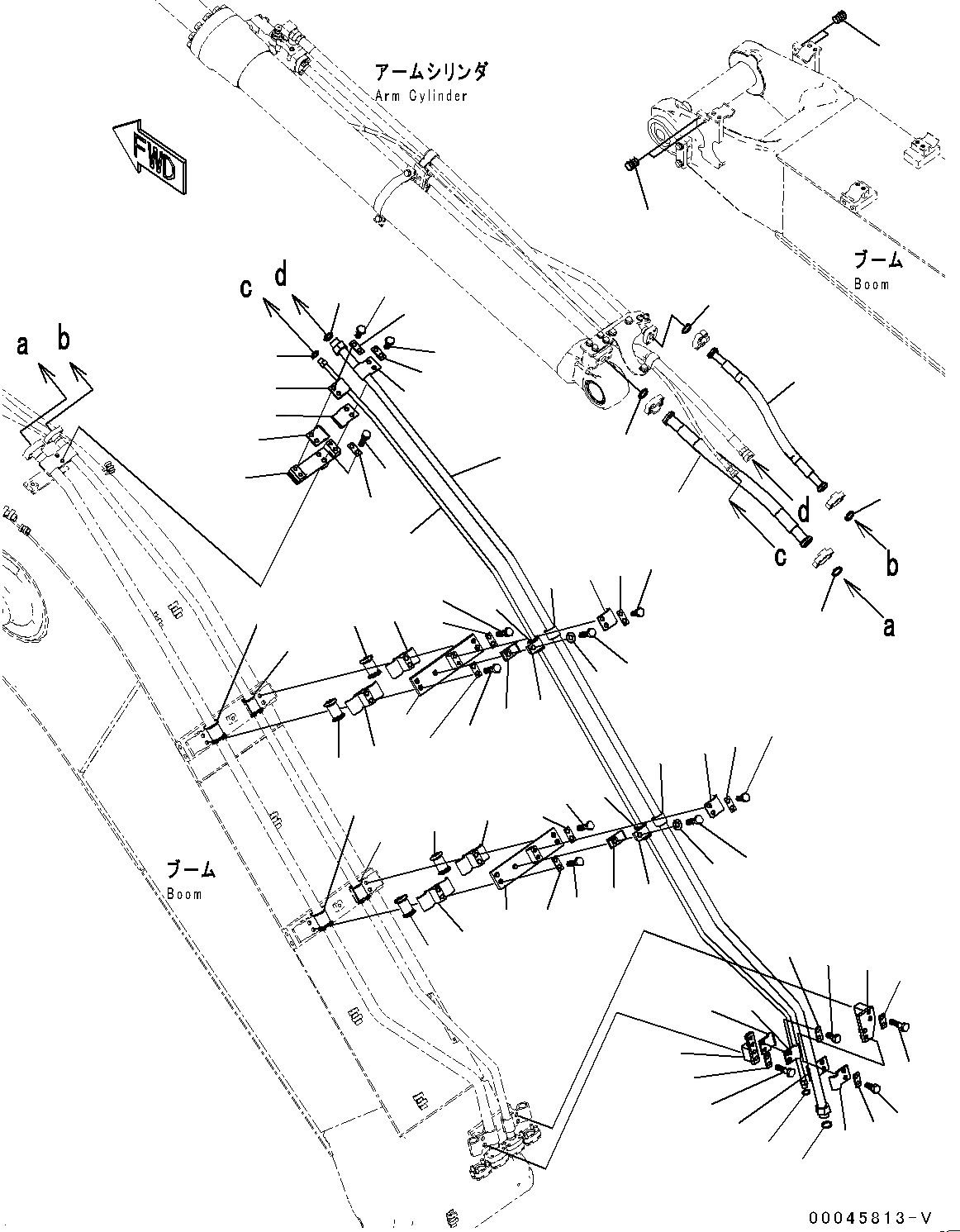 アームシリンダ
Arm Cylinder

FWD

ブーム
Boom

c d

a b

d

c

b

a

ブーム
Boom

00045813-V