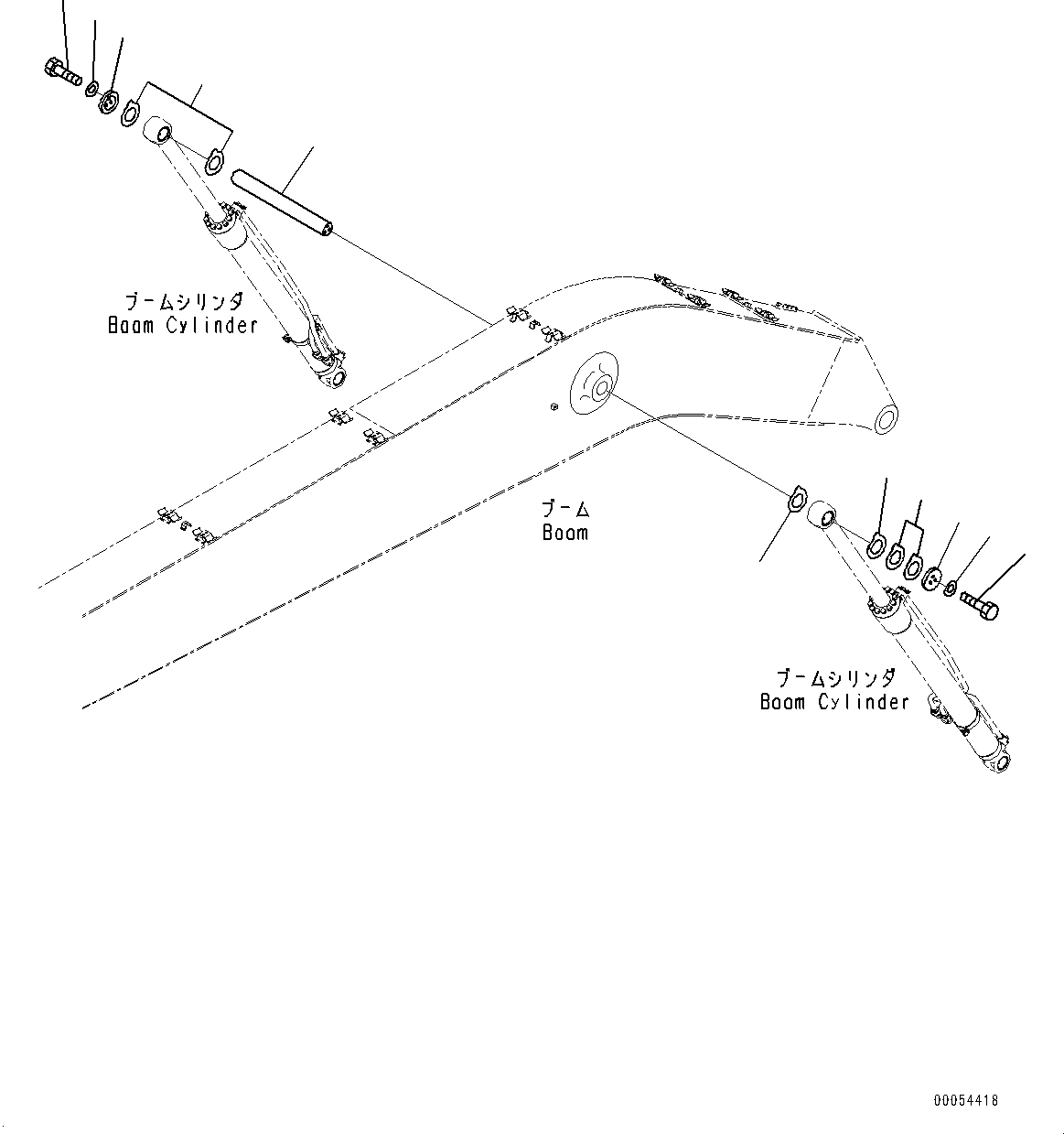 ブームシリンダ
Boom Cylinder

ブーム
Boom

ブームシリンダ
Boom Cylinder

00054418