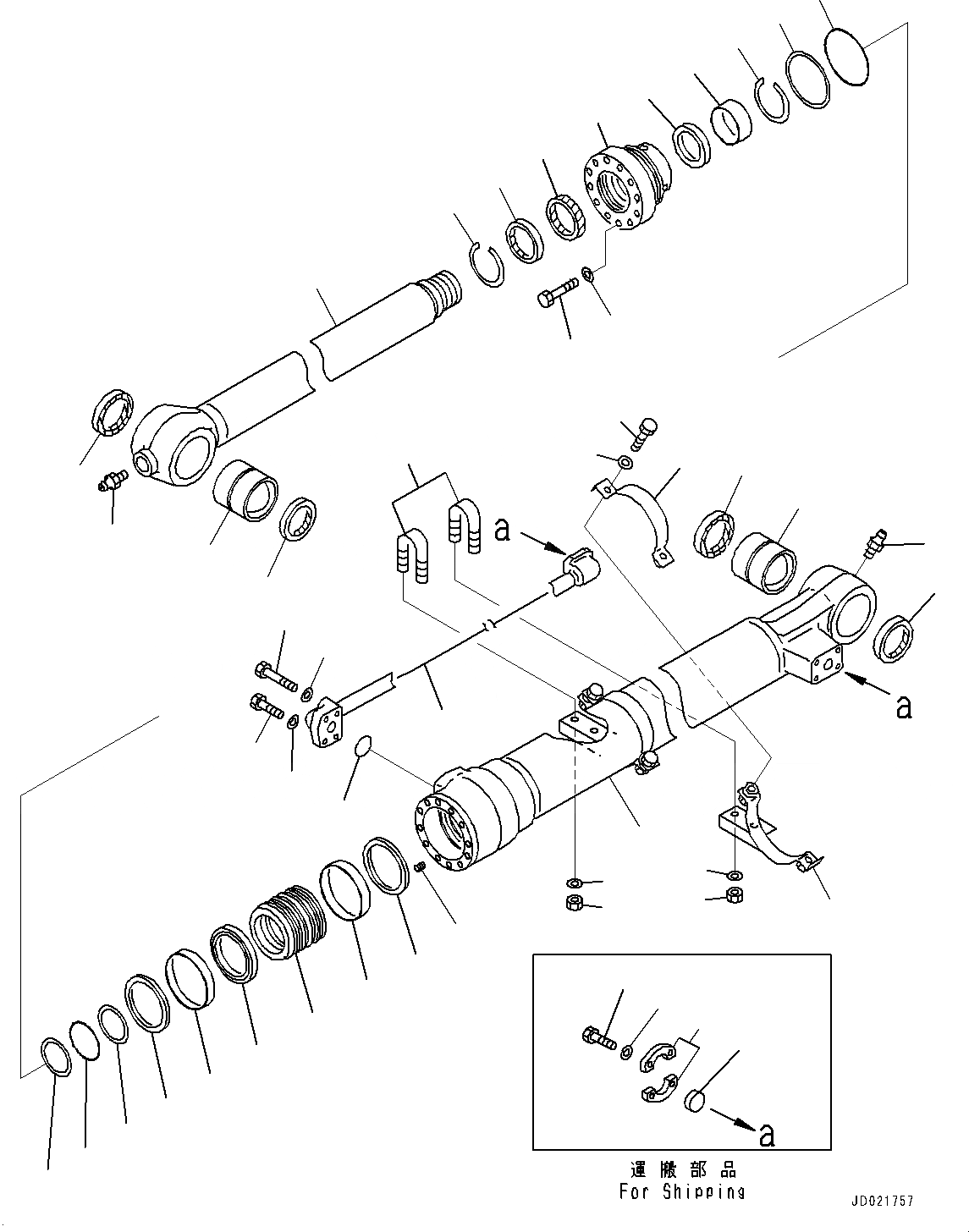 a

a

a

運搬部品
For Shipping

JD021757