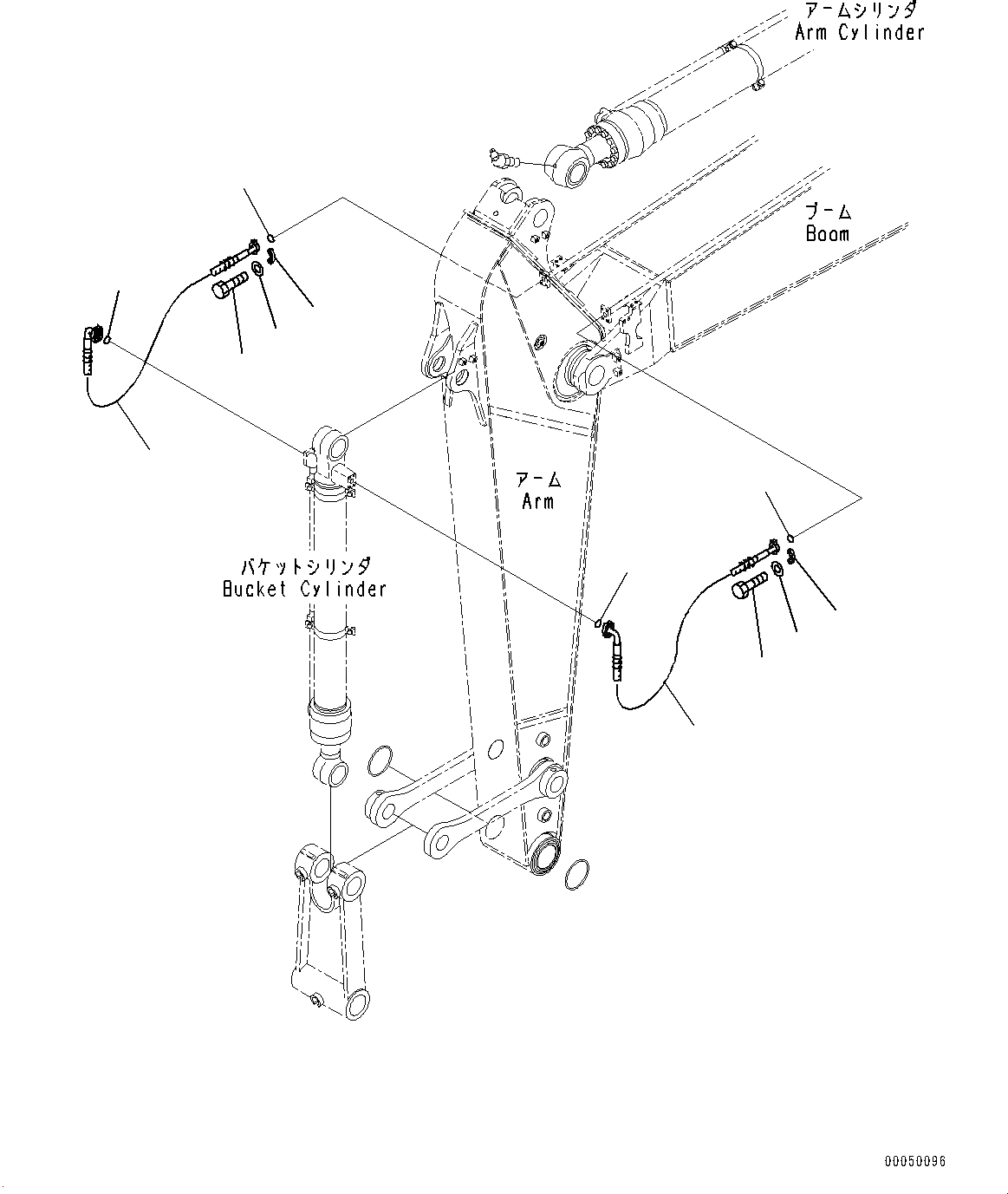 アームシリンダ
Arm Cylinder

ブーム
Boom

アーム
Arm

バケットシリンダ
Bucket Cylinder

00050096