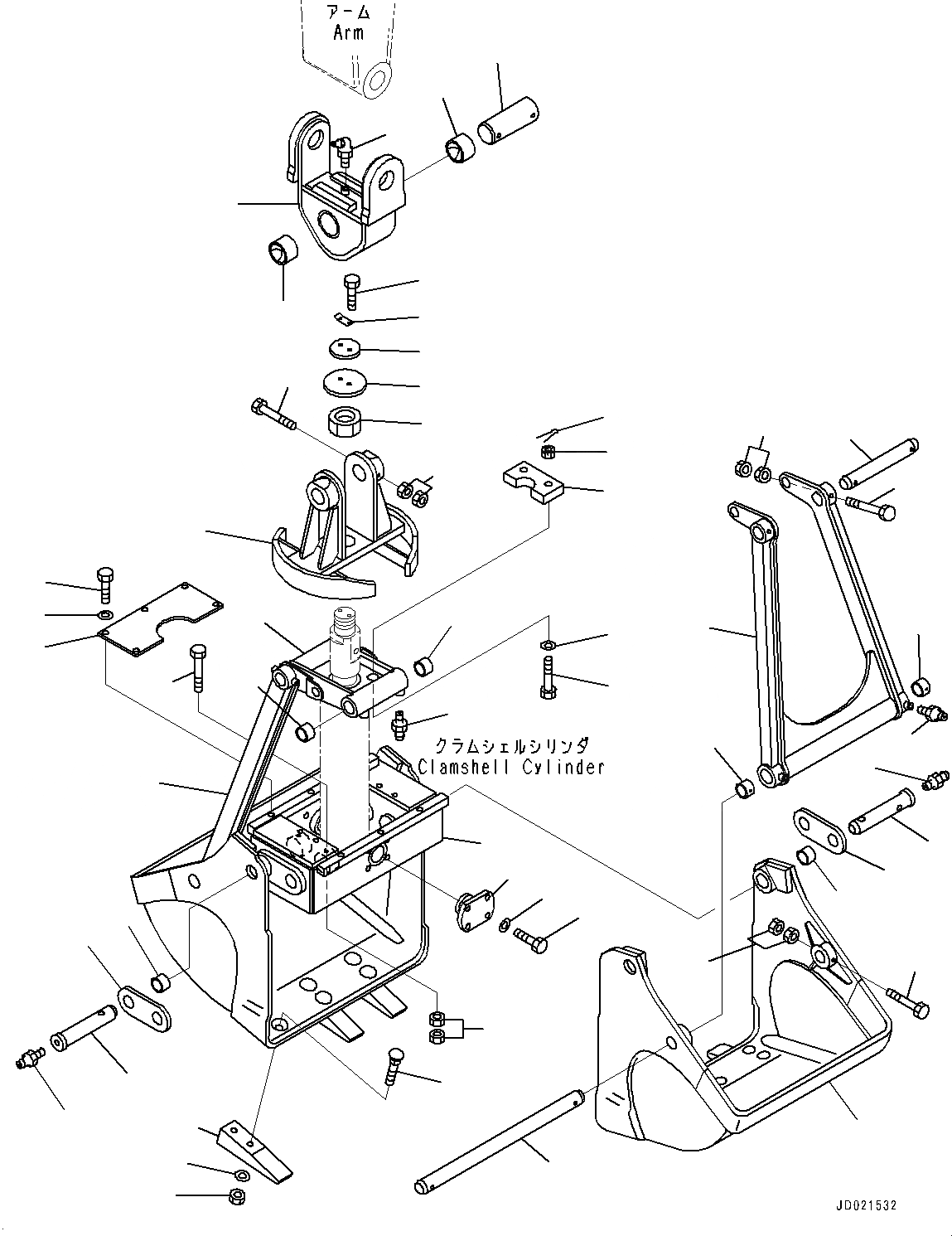 アーム
Arm

クラムシェルシリンダ
Clamshell Cylinder

JD021532