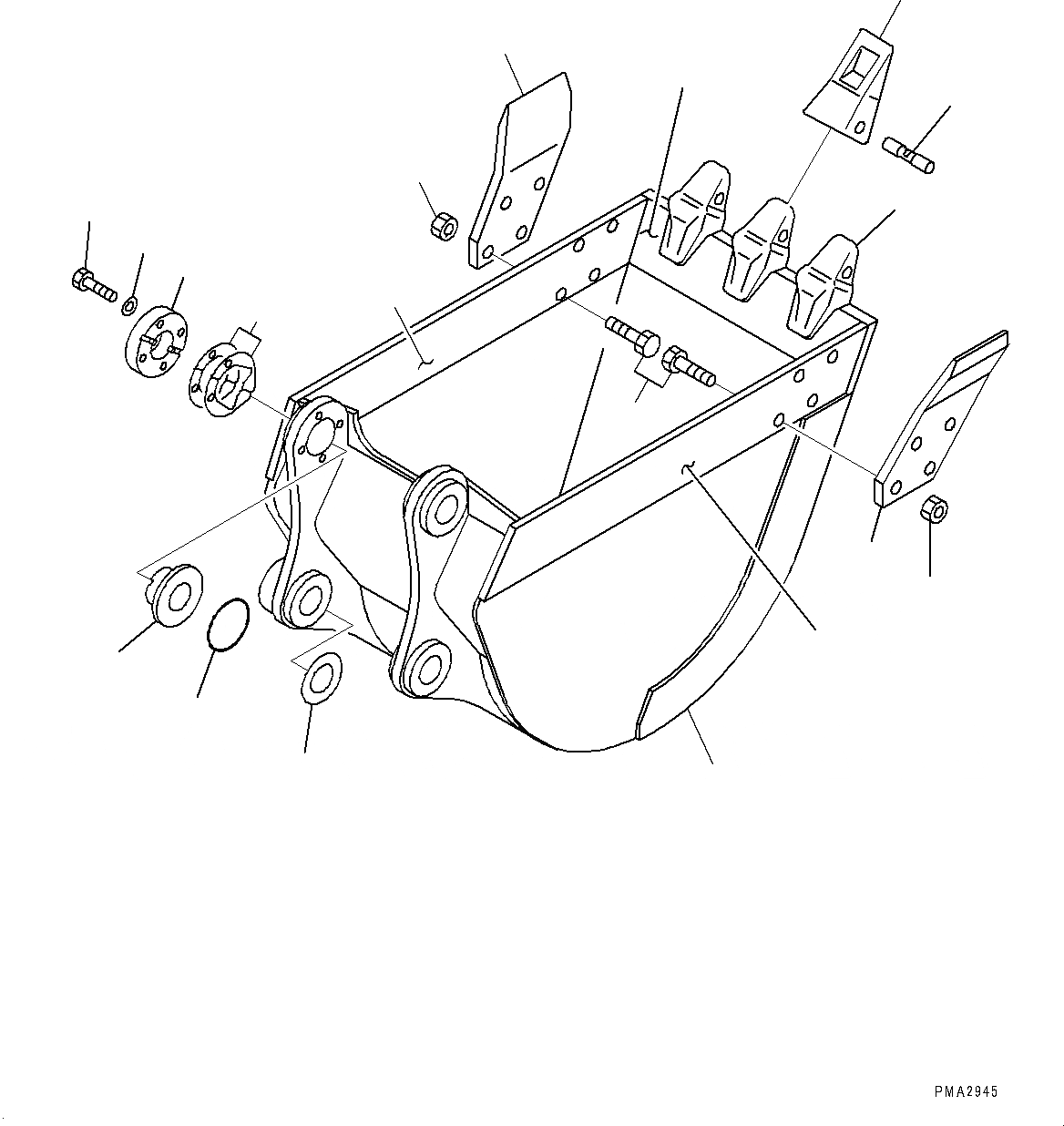 PMA2945