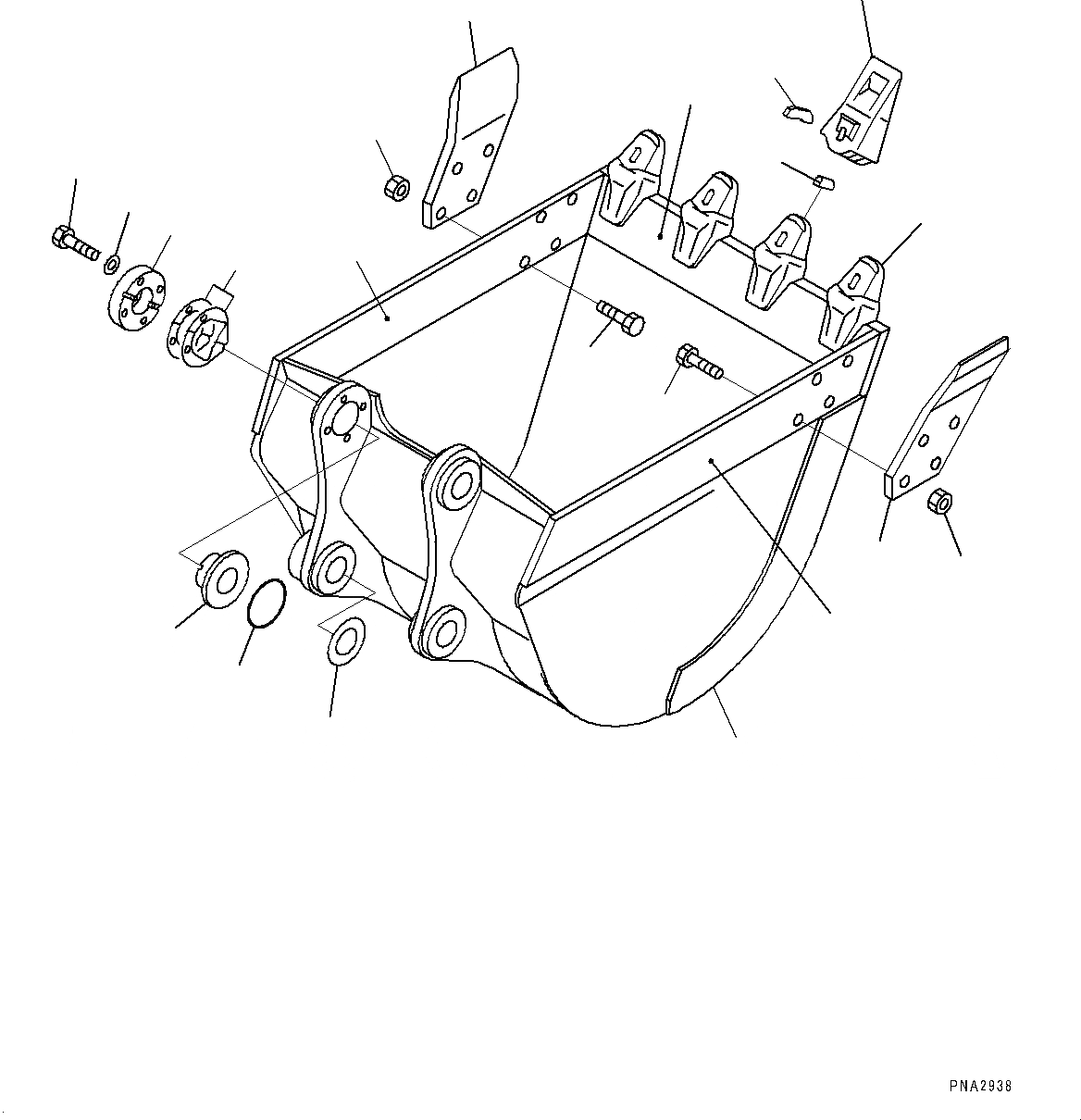 PNA2938