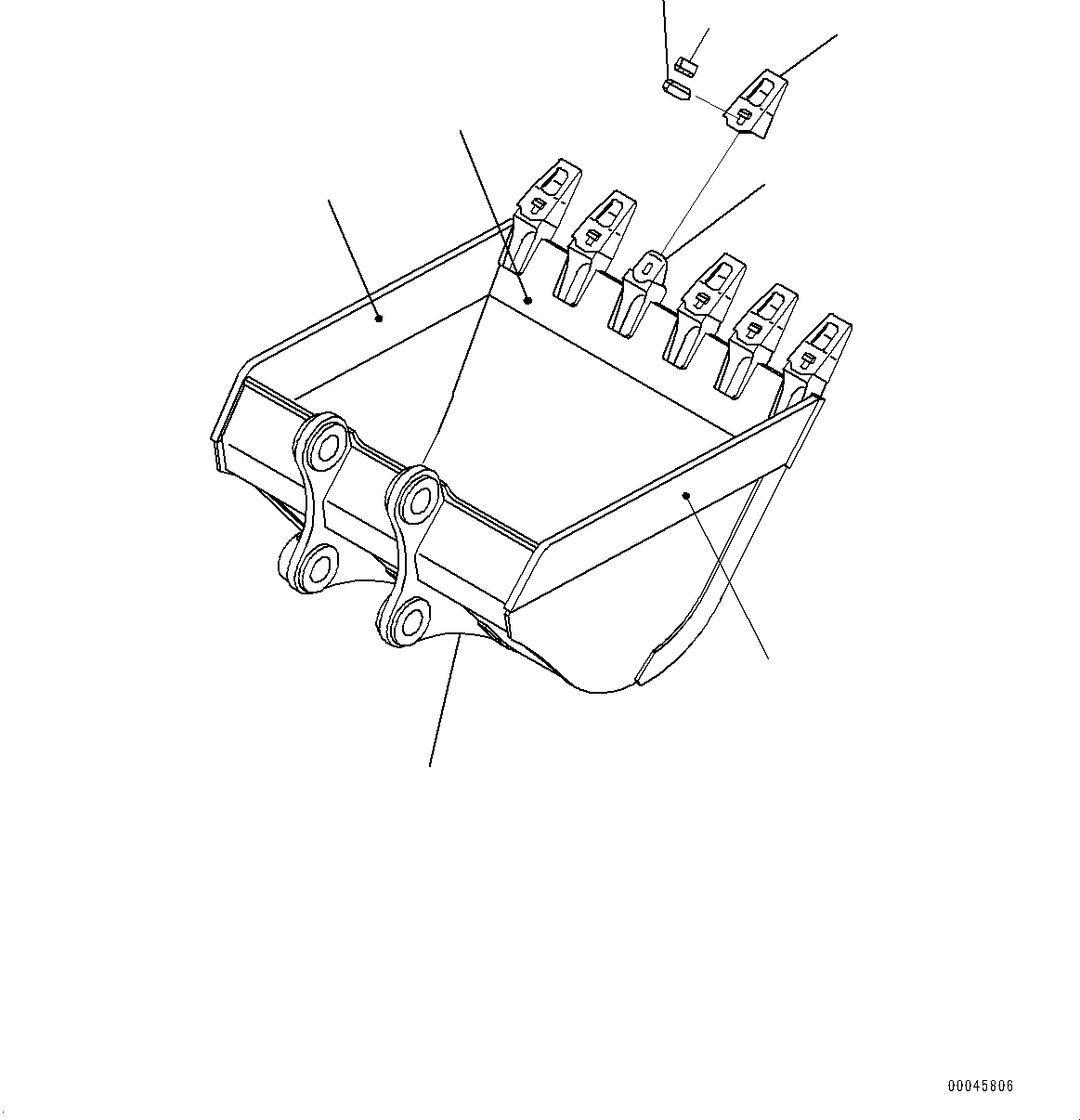 00045806