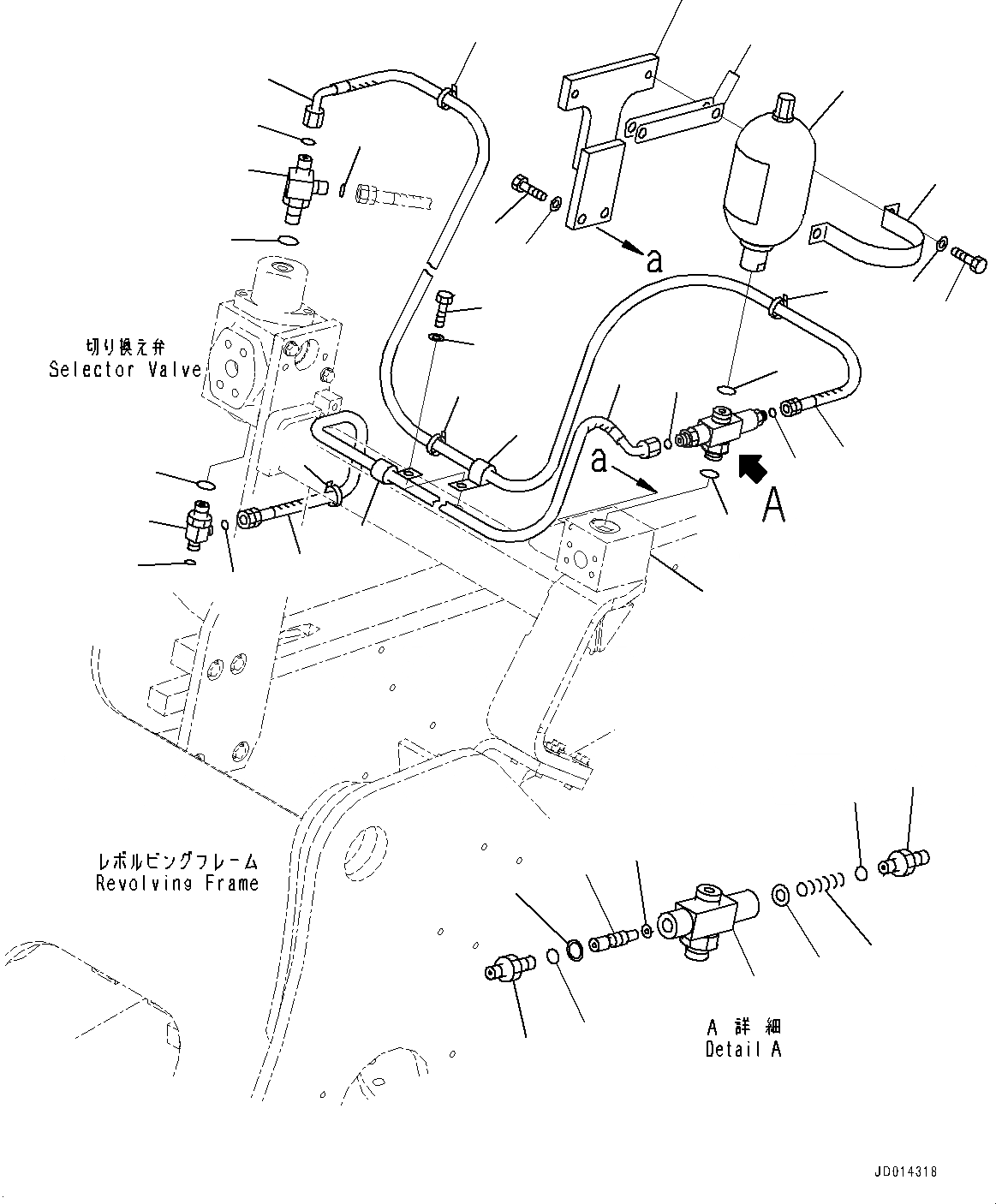 a

切り換え弁
Selector Valve

a

A

レボルビングフレーム
Revolving Frame

A 詳細
Detail A

JD014318